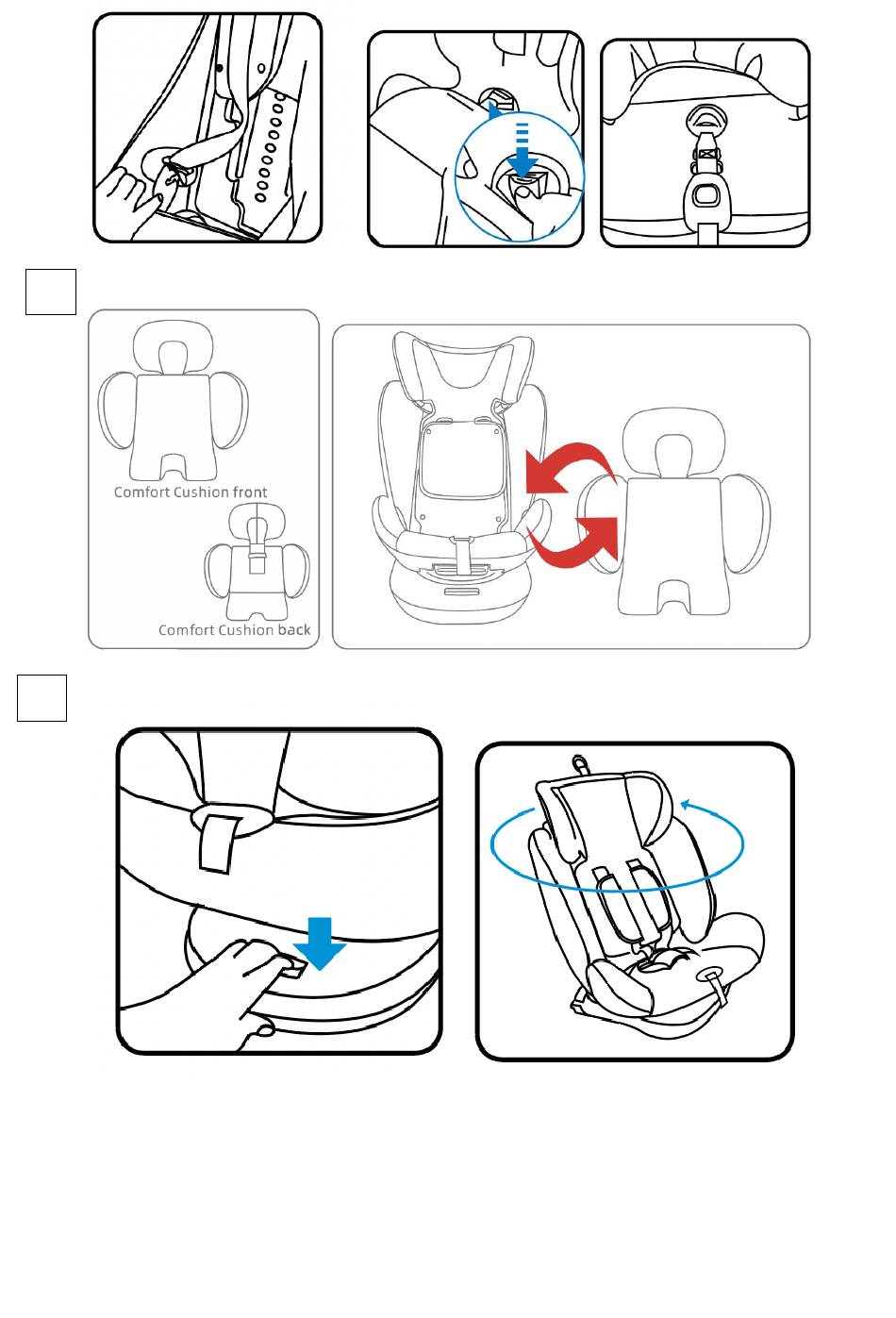 Comfort Cushion front

Comfort Cushion back