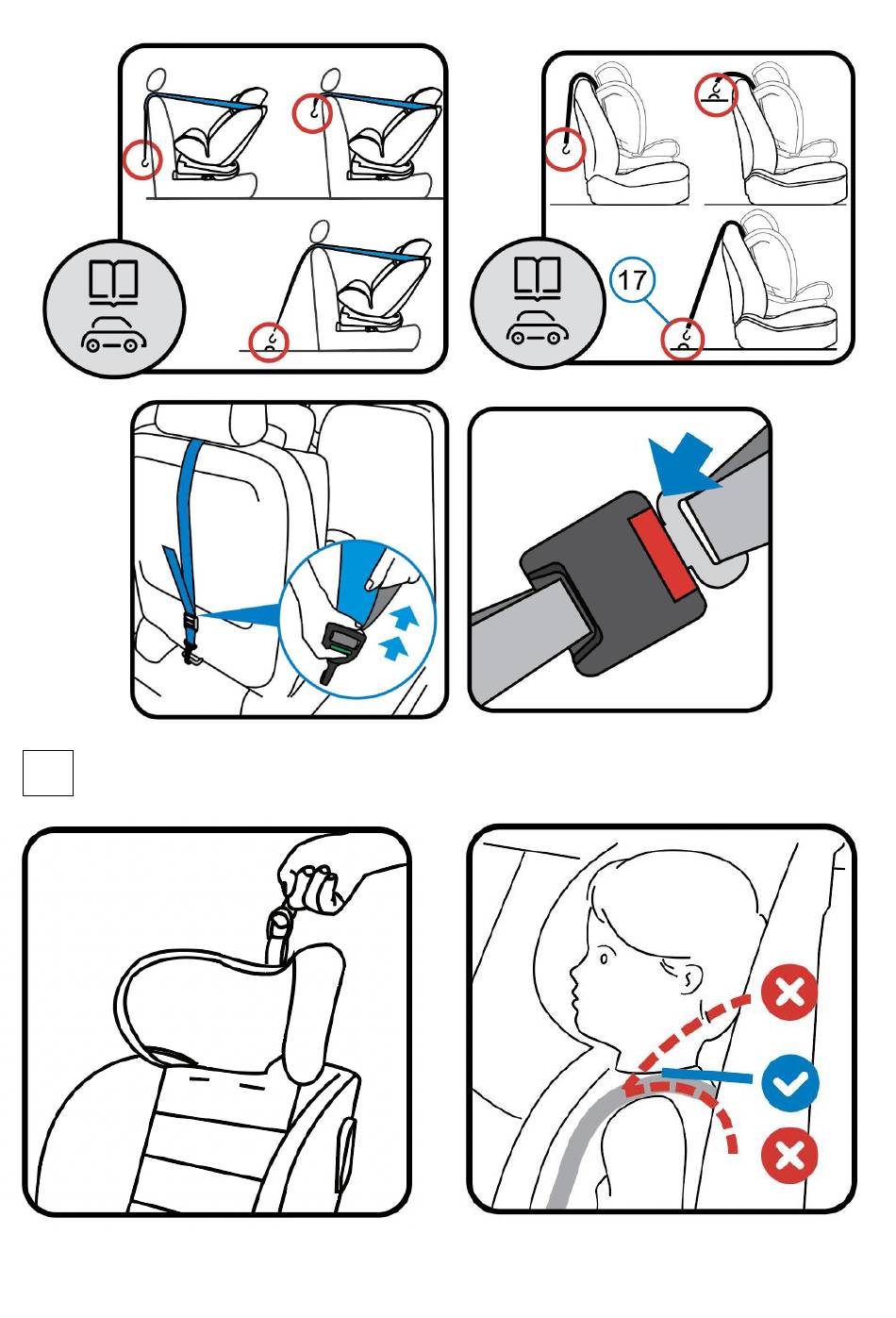 17