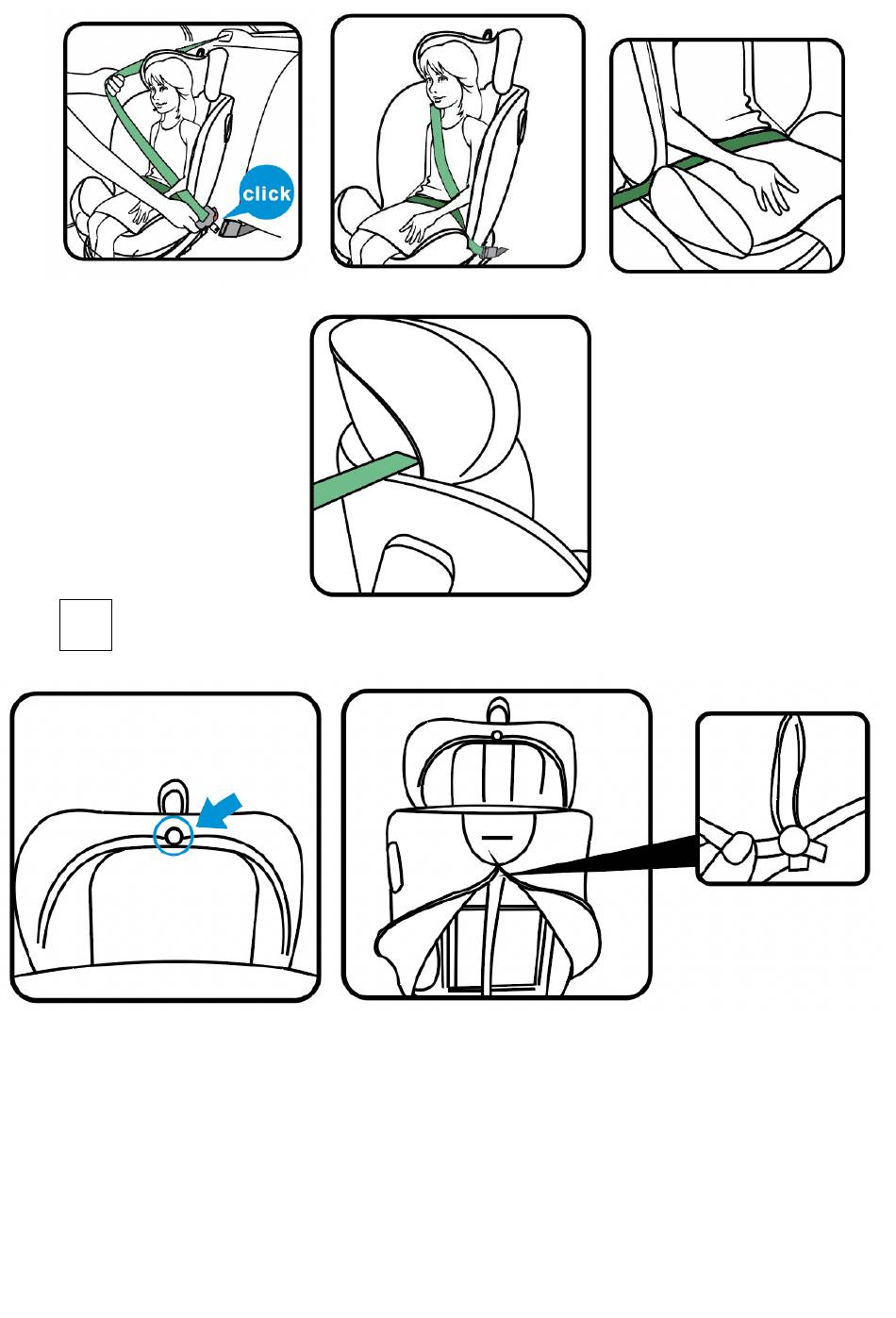 click