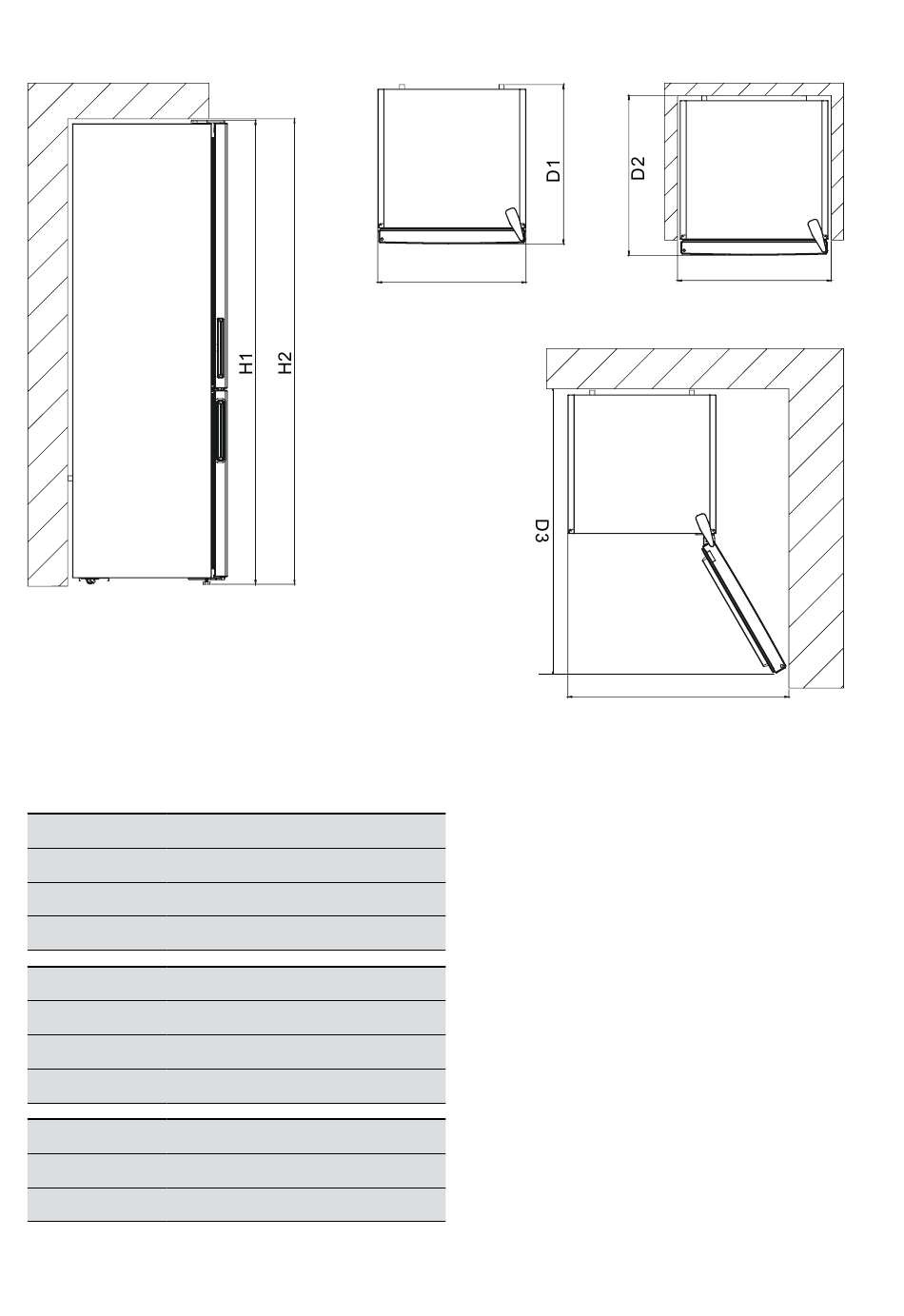 H1
H2
D1
D2
D3