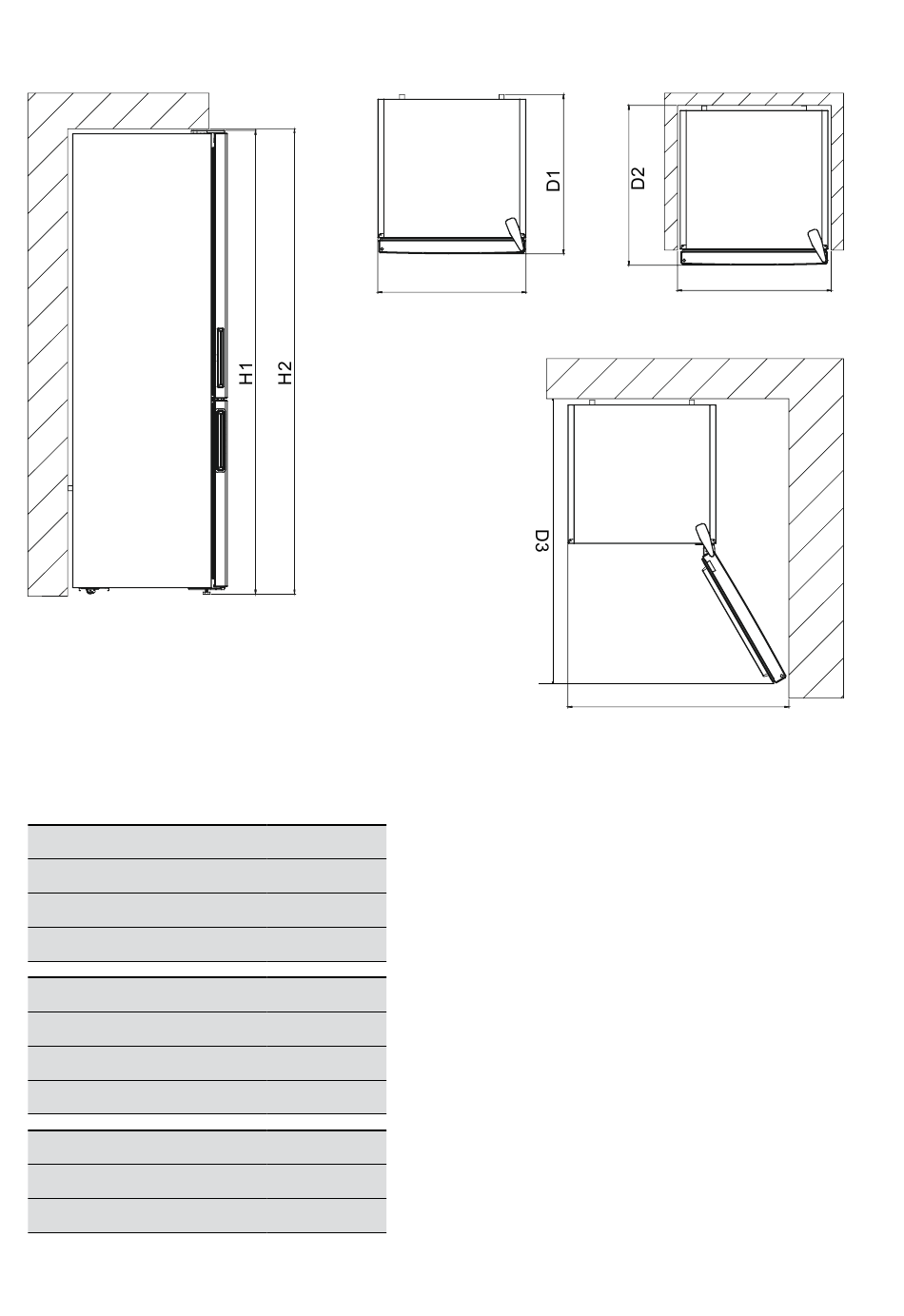 H1
H2
D1
D2
D3