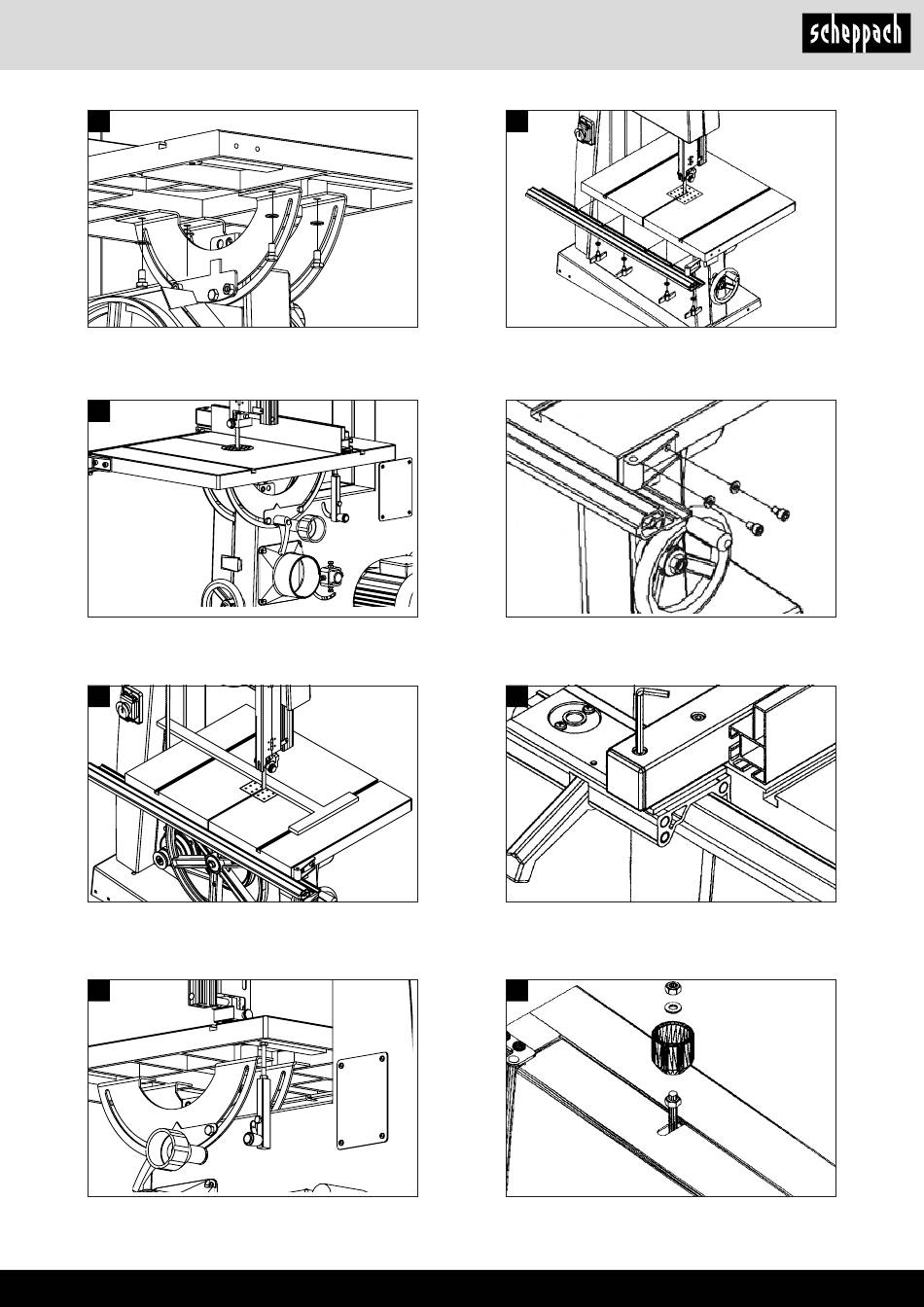 scheppach