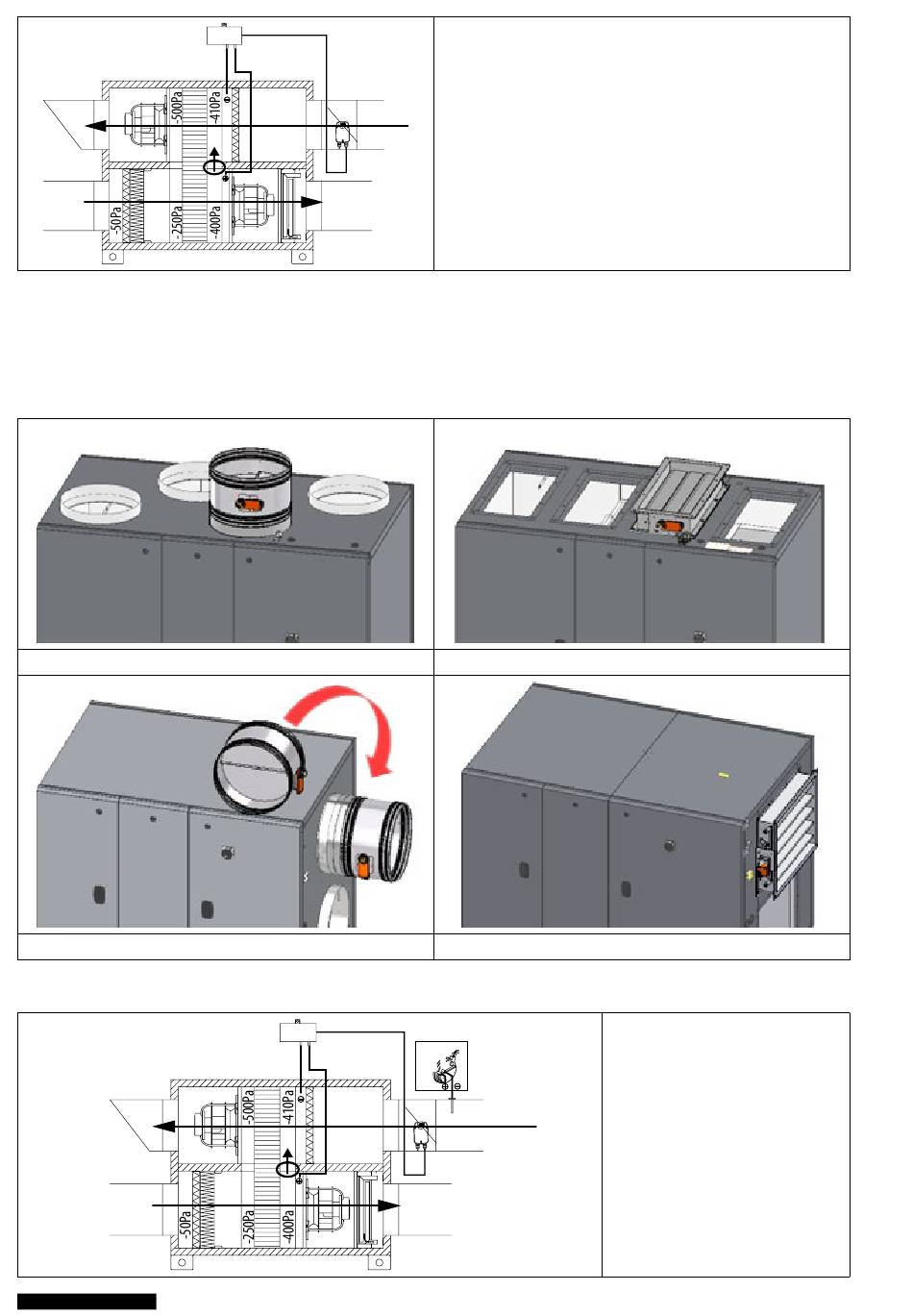 -500Pa
-410Pa
-50Pa
-250Pa
-400Pa

-500Pa
-410Pa
-50Pa
-250Pa
-400Pa