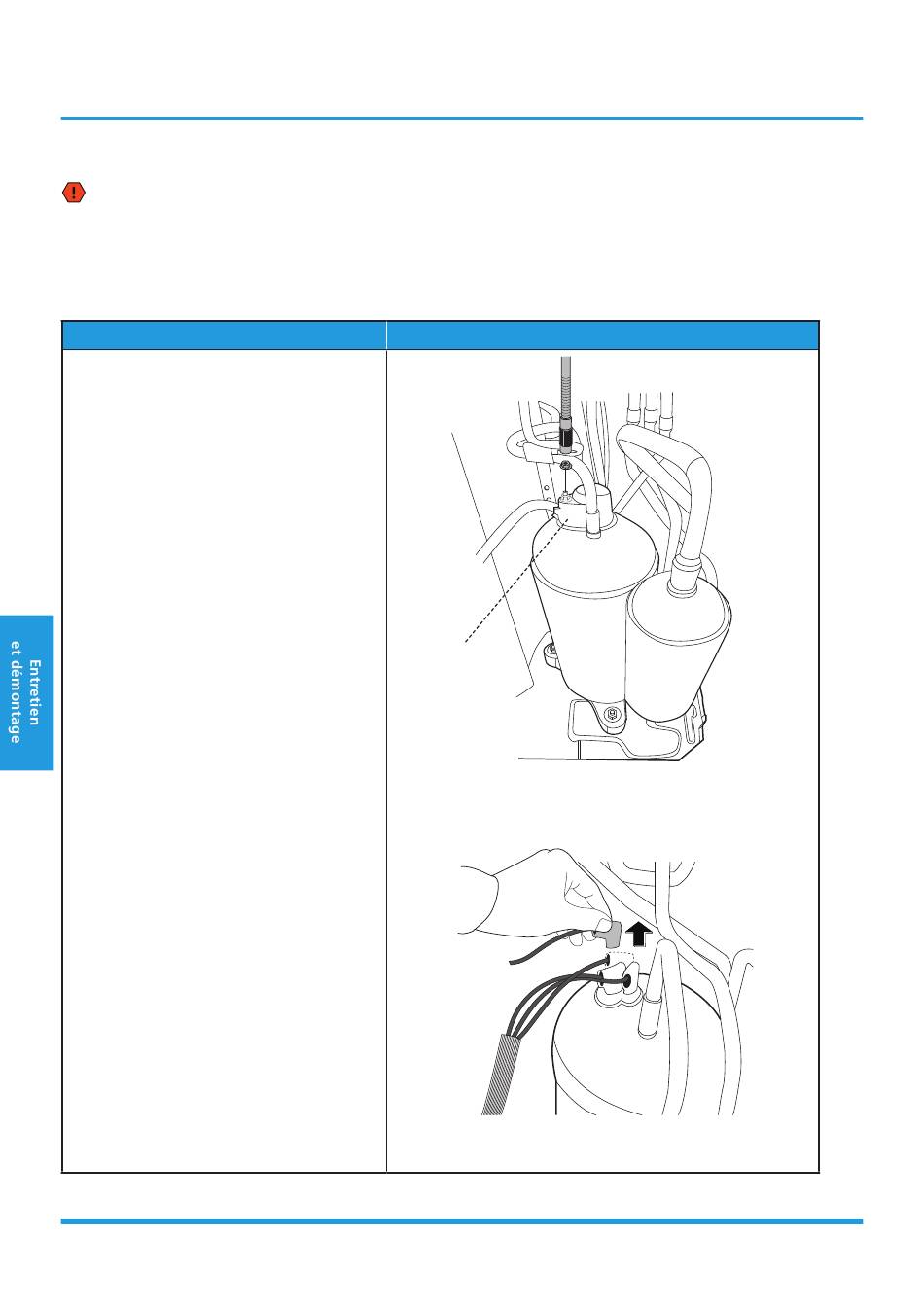 Entretien et démontage