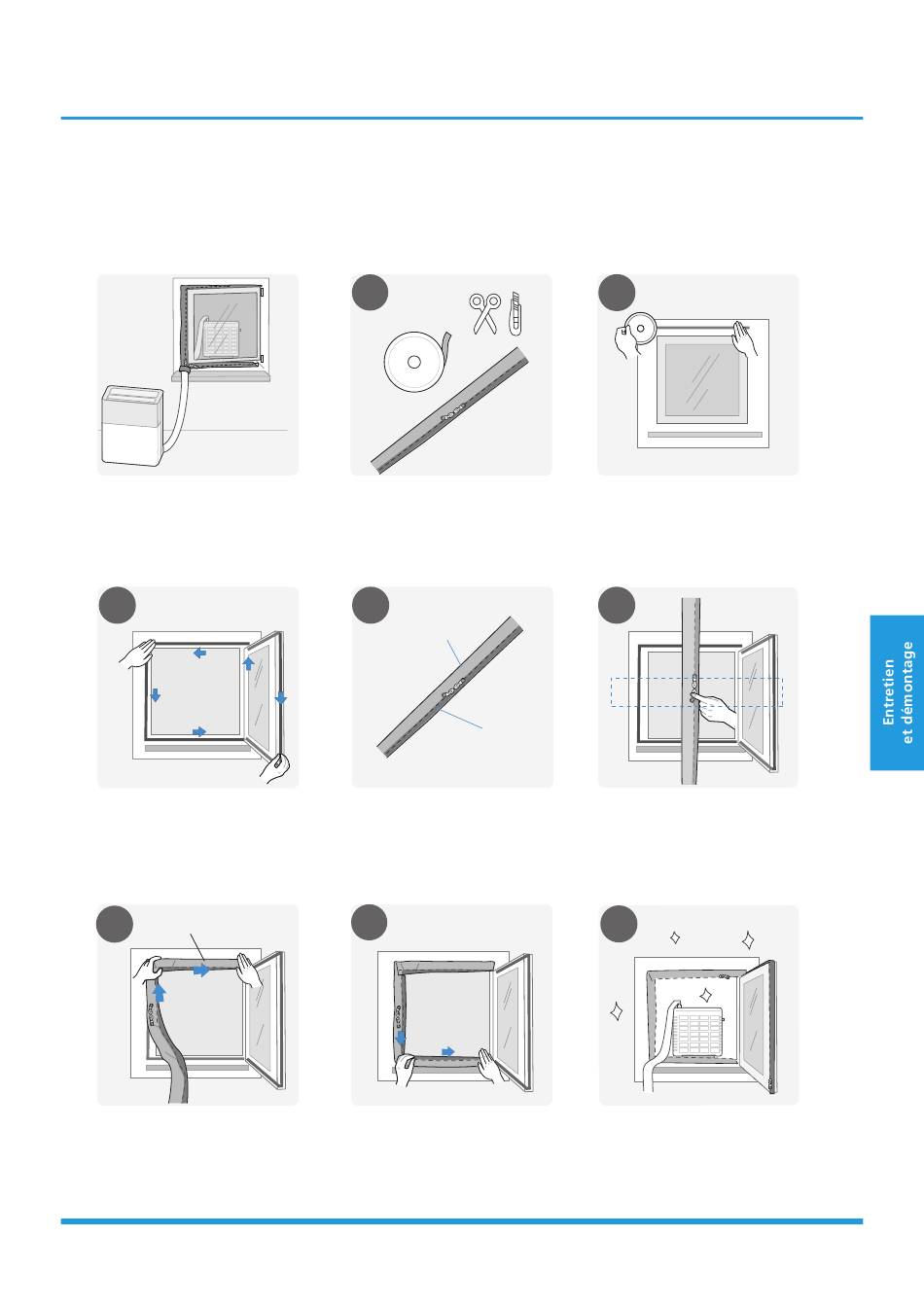 Entretien et démontage