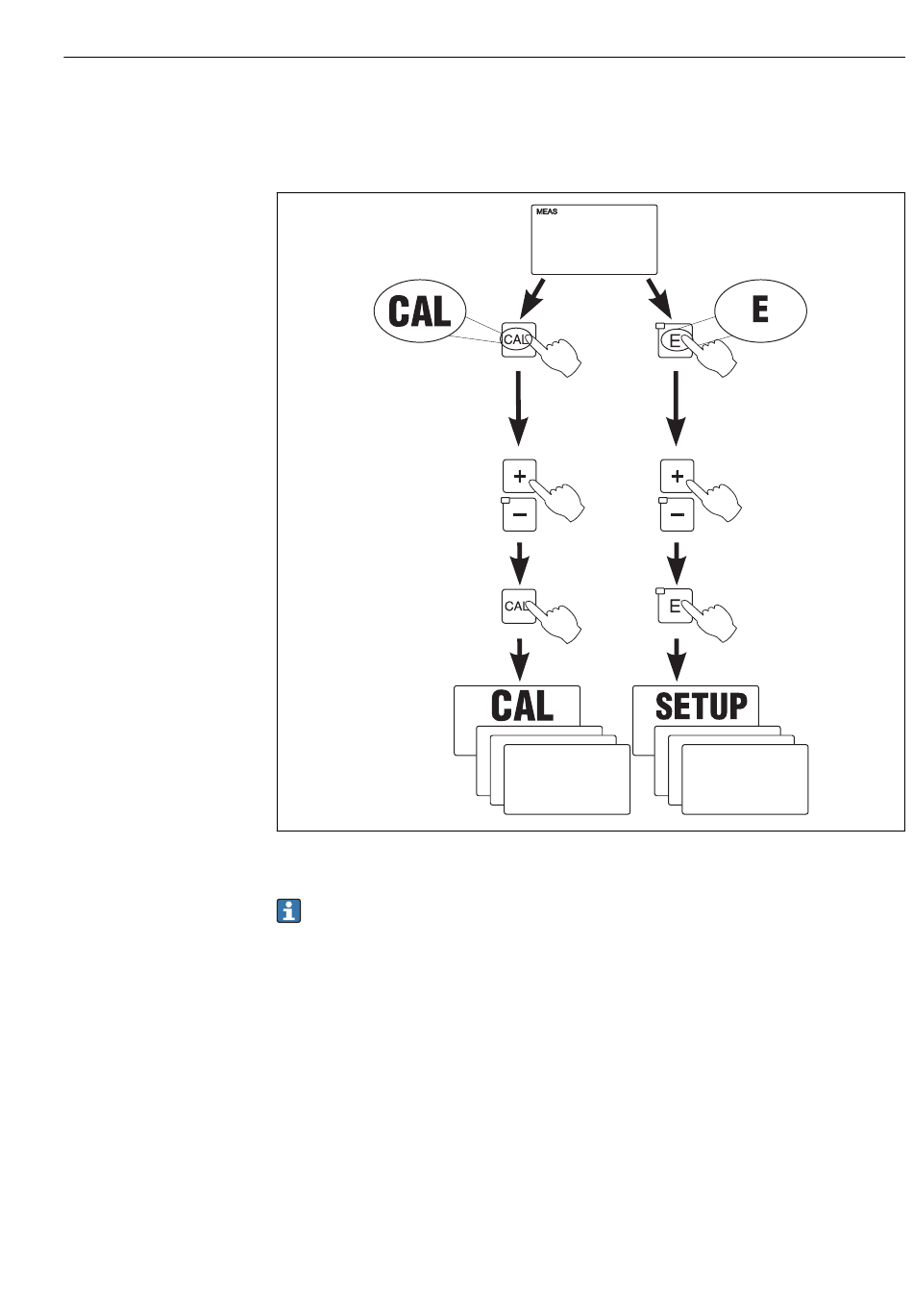 MEAS

CAL

CAL

E

E

+

−

+

−

CAL

E

CAL

SETUP