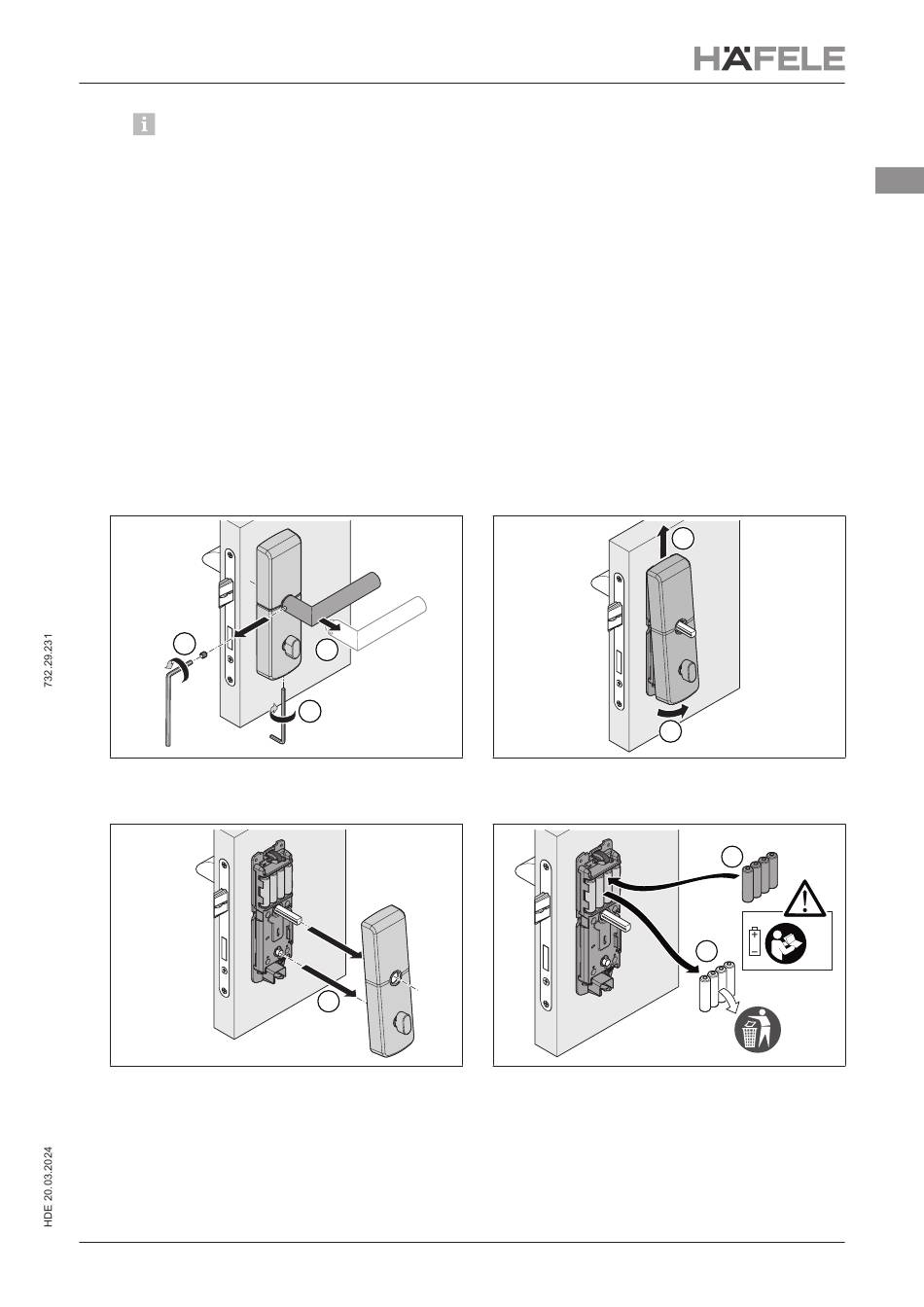 HÄFELE

i

732.29.231

HDE 20.03.2024