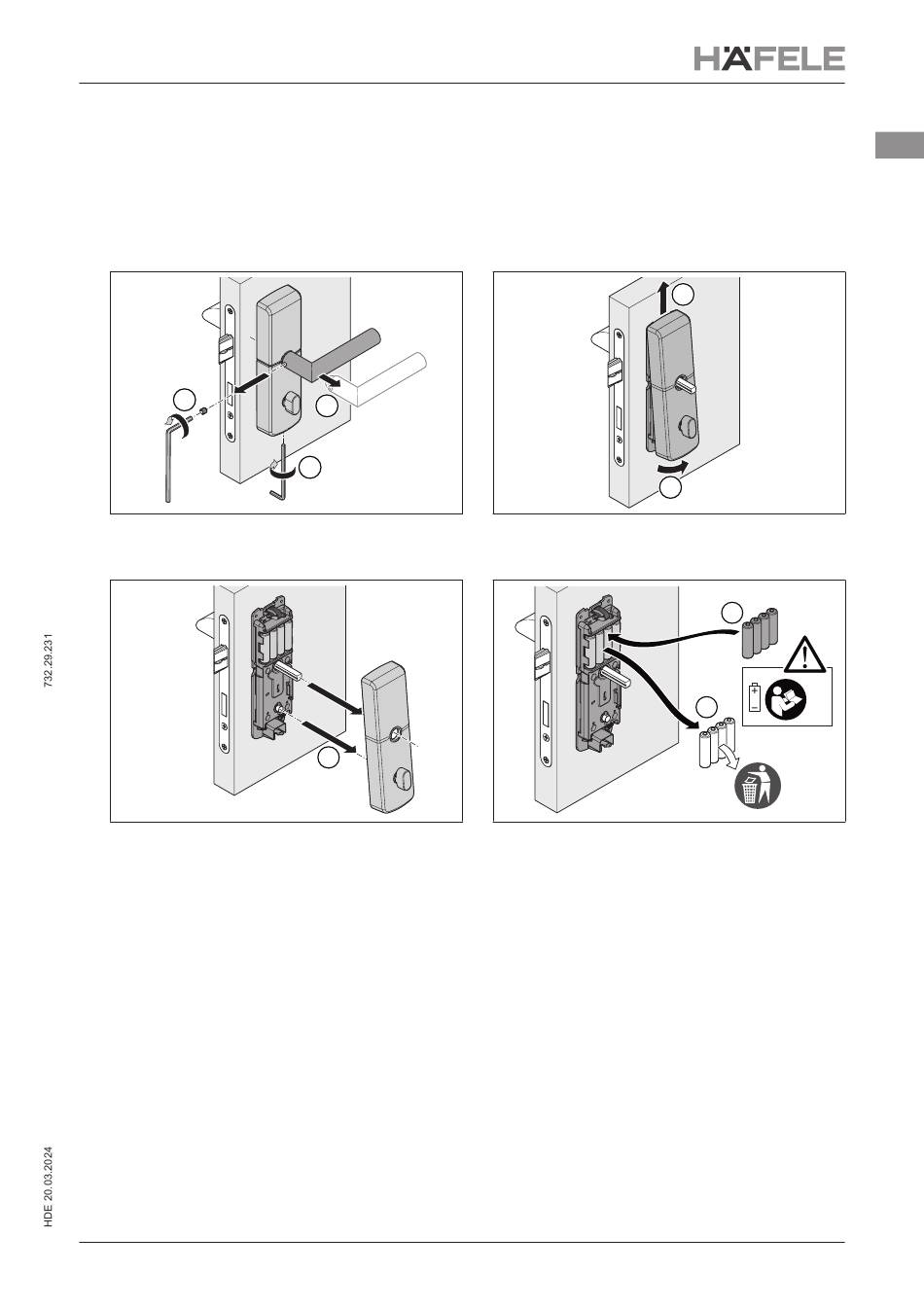 HÄFELE

732.29.231

HDE 20.03.2024