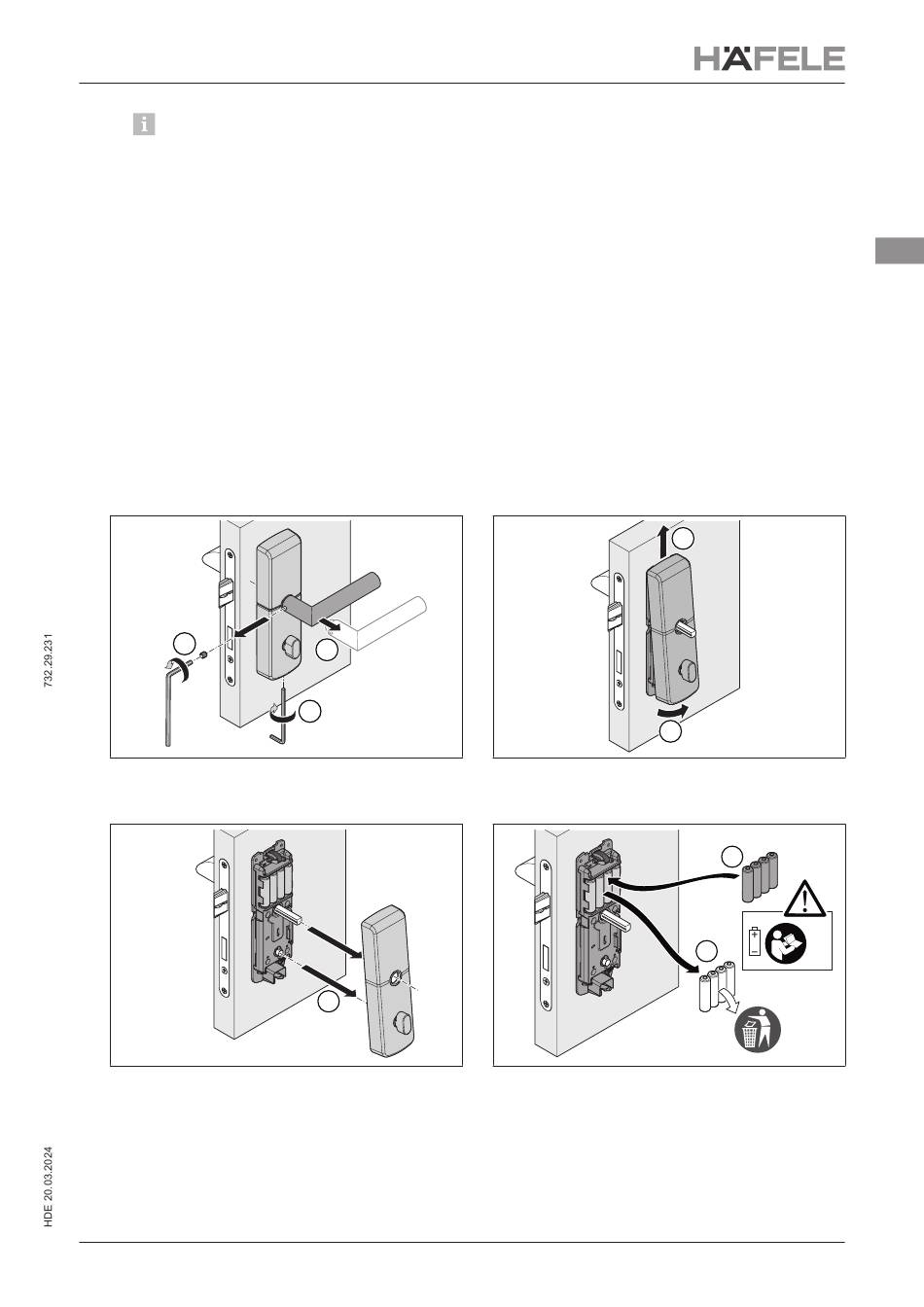 HÄFELE

732.29.231

HDE 20.03.2024