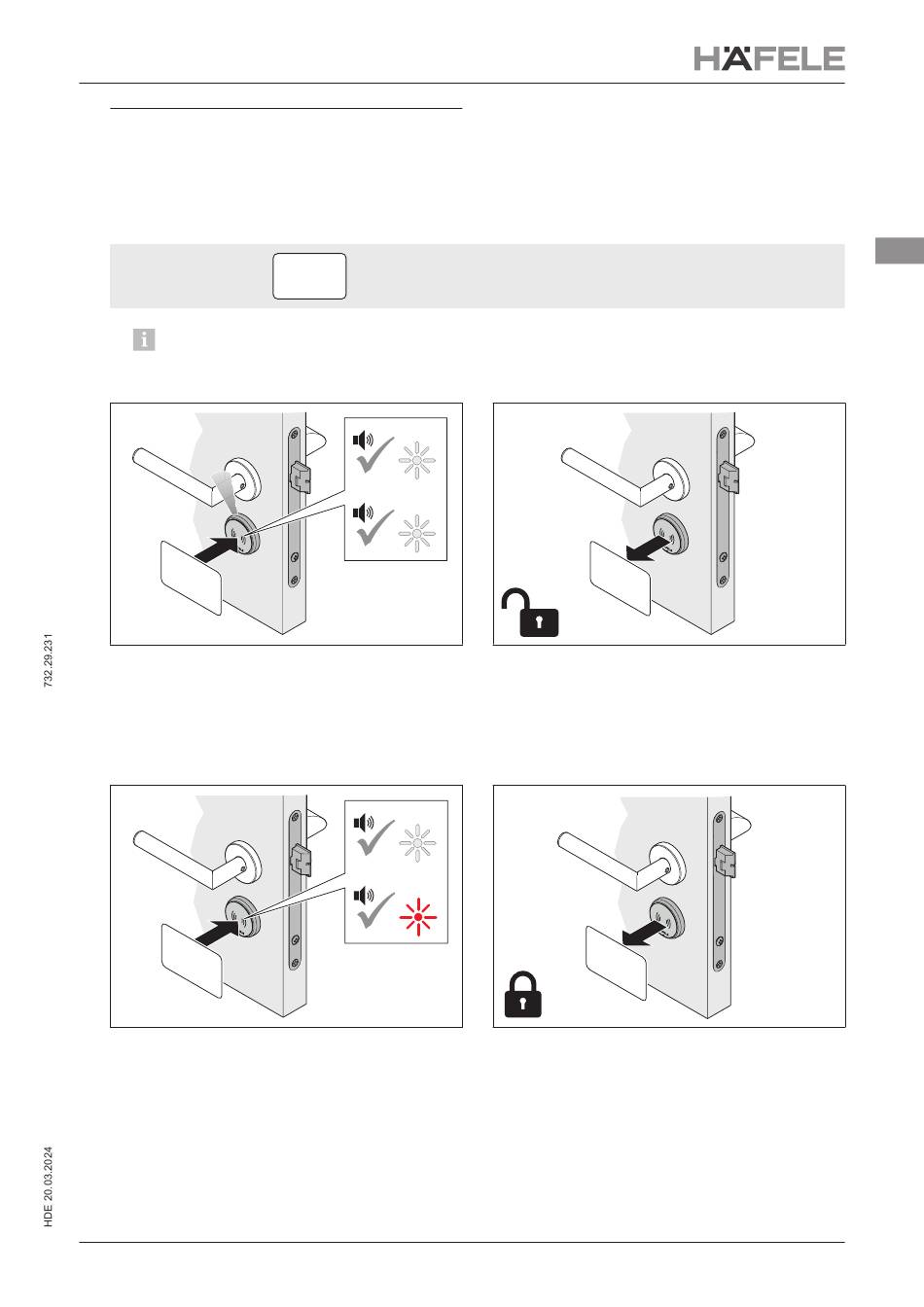 HÄFELE

732.29.231

HDE 20.03.2024