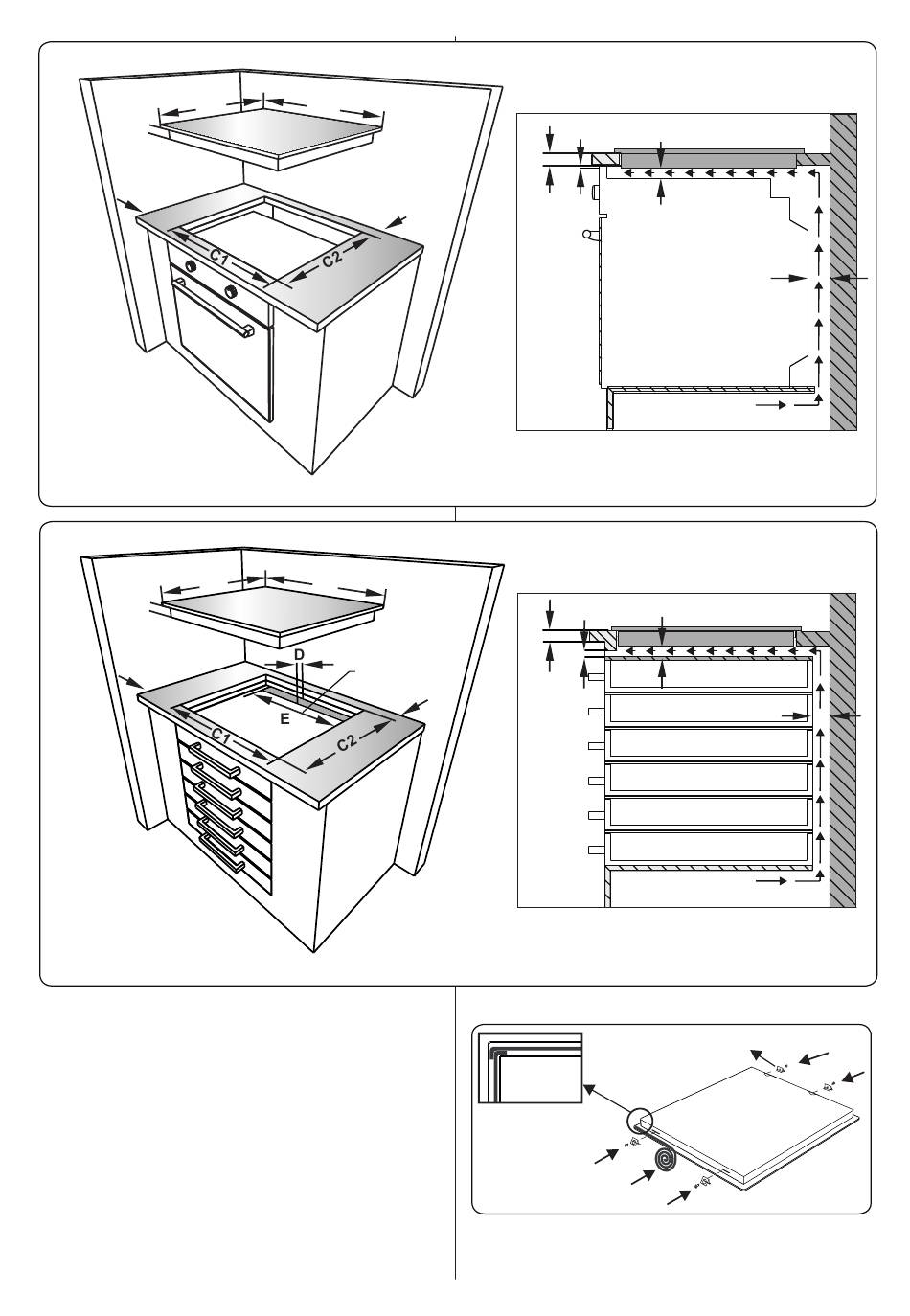 C1
C2

D
E
C1
C2