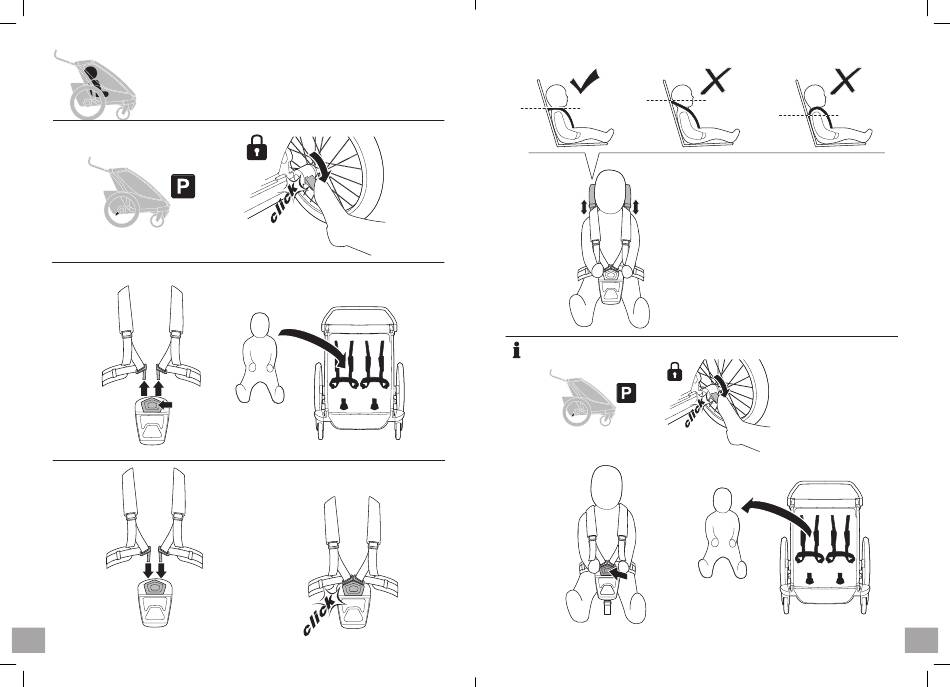 P

click

click

i

P

click