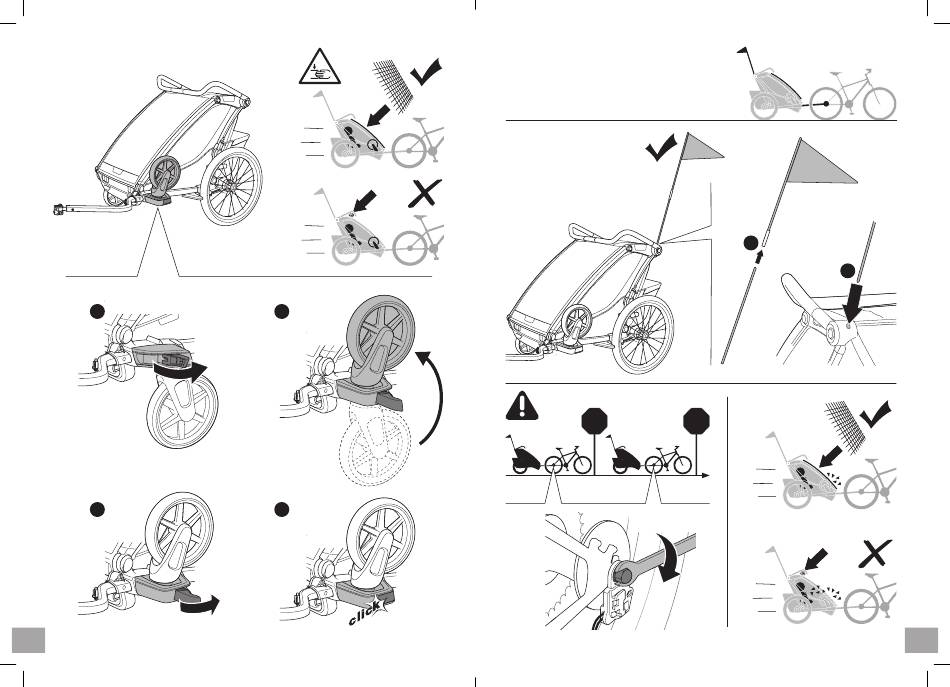 click