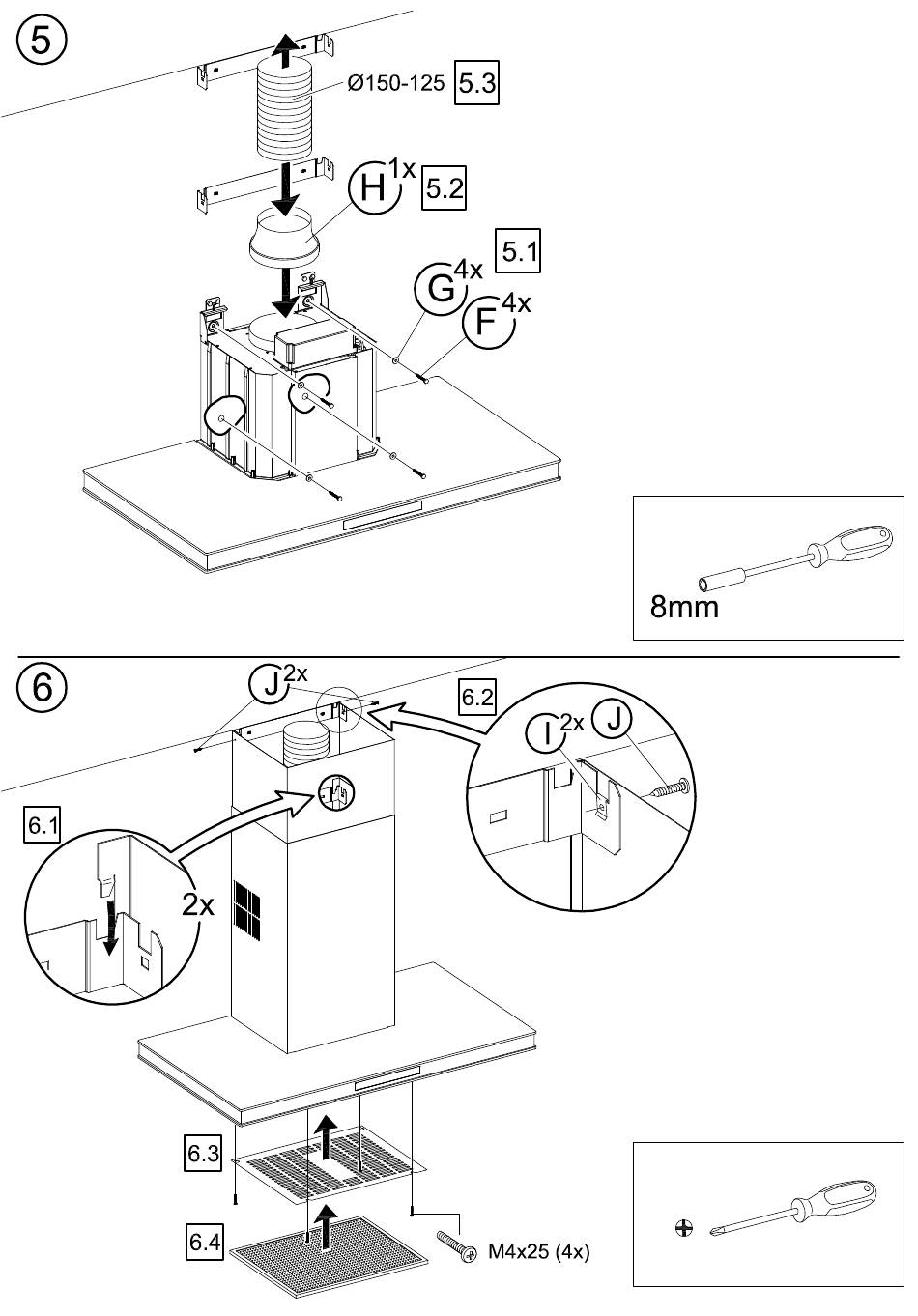 5

Ø150-125 5.3

H 1x 5.2

5.1

G 4x

F 4x

8mm

6

J 2x

6.2

I 2x J

6.1

2x

6.3

6.4

M4x25 (4x)