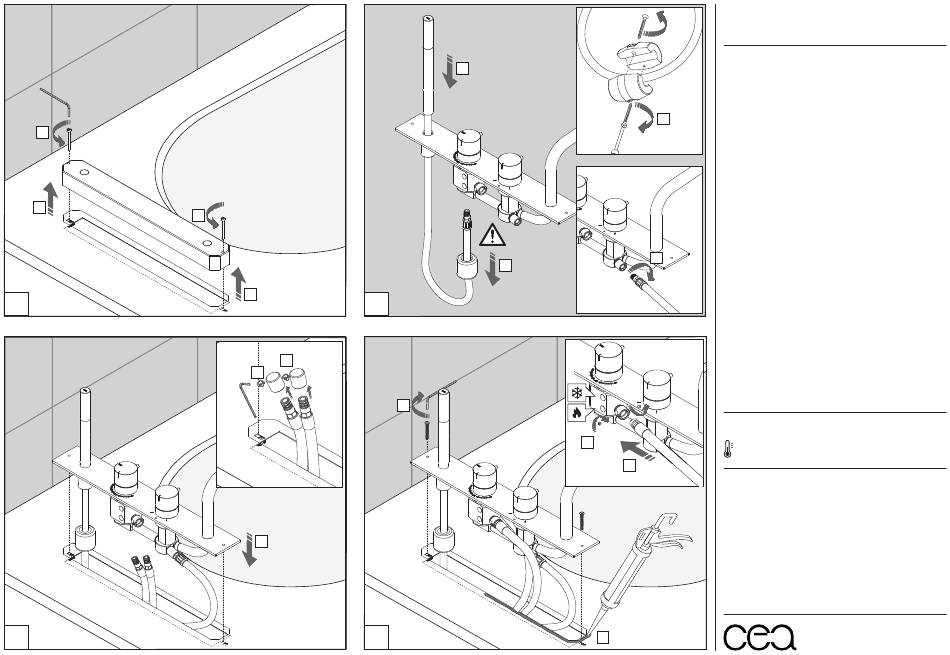 cea