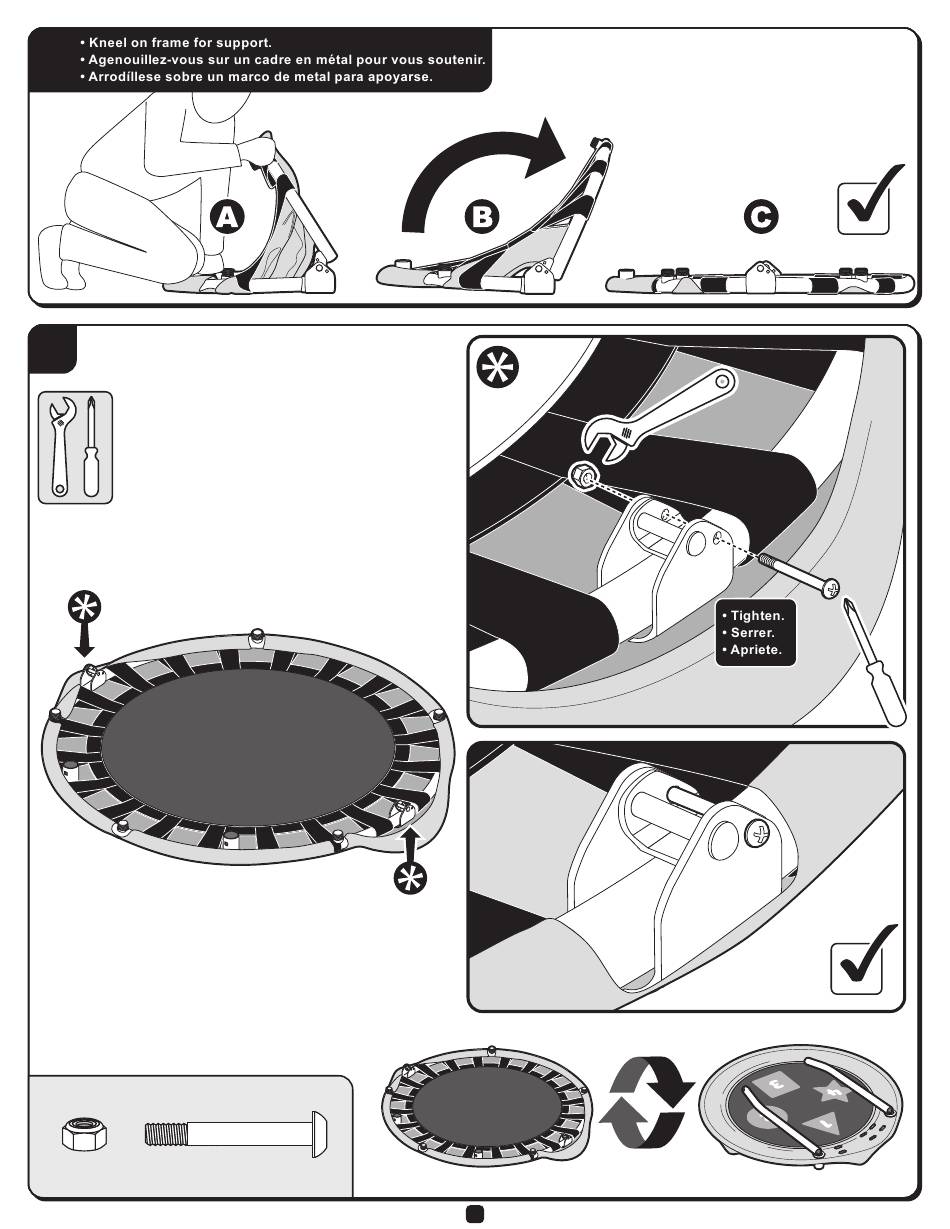 • Kneel on frame for support.
• Agenouillez-vous sur un cadre en métal pour vous soutenir.
• Arrodíllese sobre un marco de metal para apoyarse.

A
B
C

• Tighten.
• Serrer.
• Apriete.