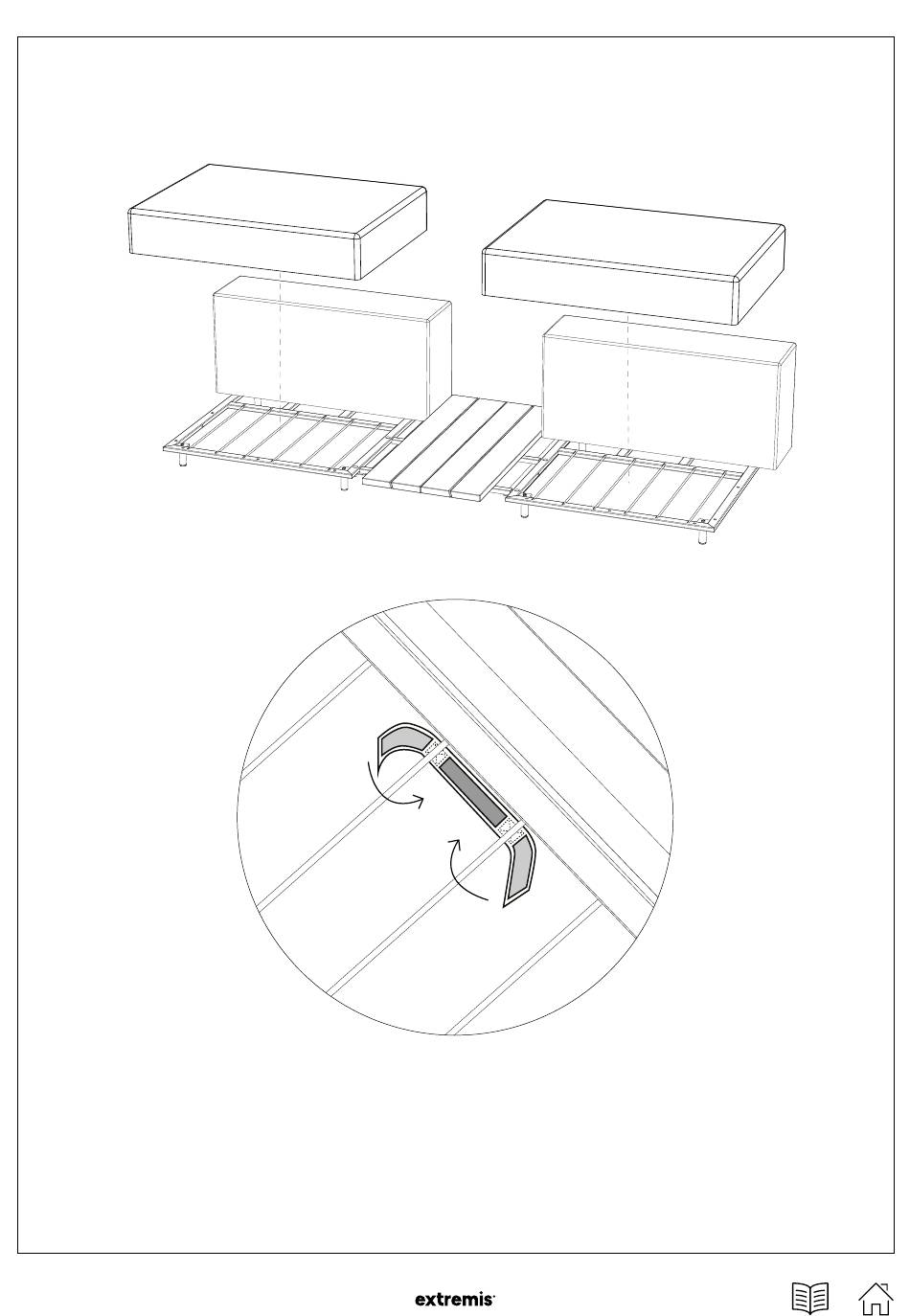 extremis