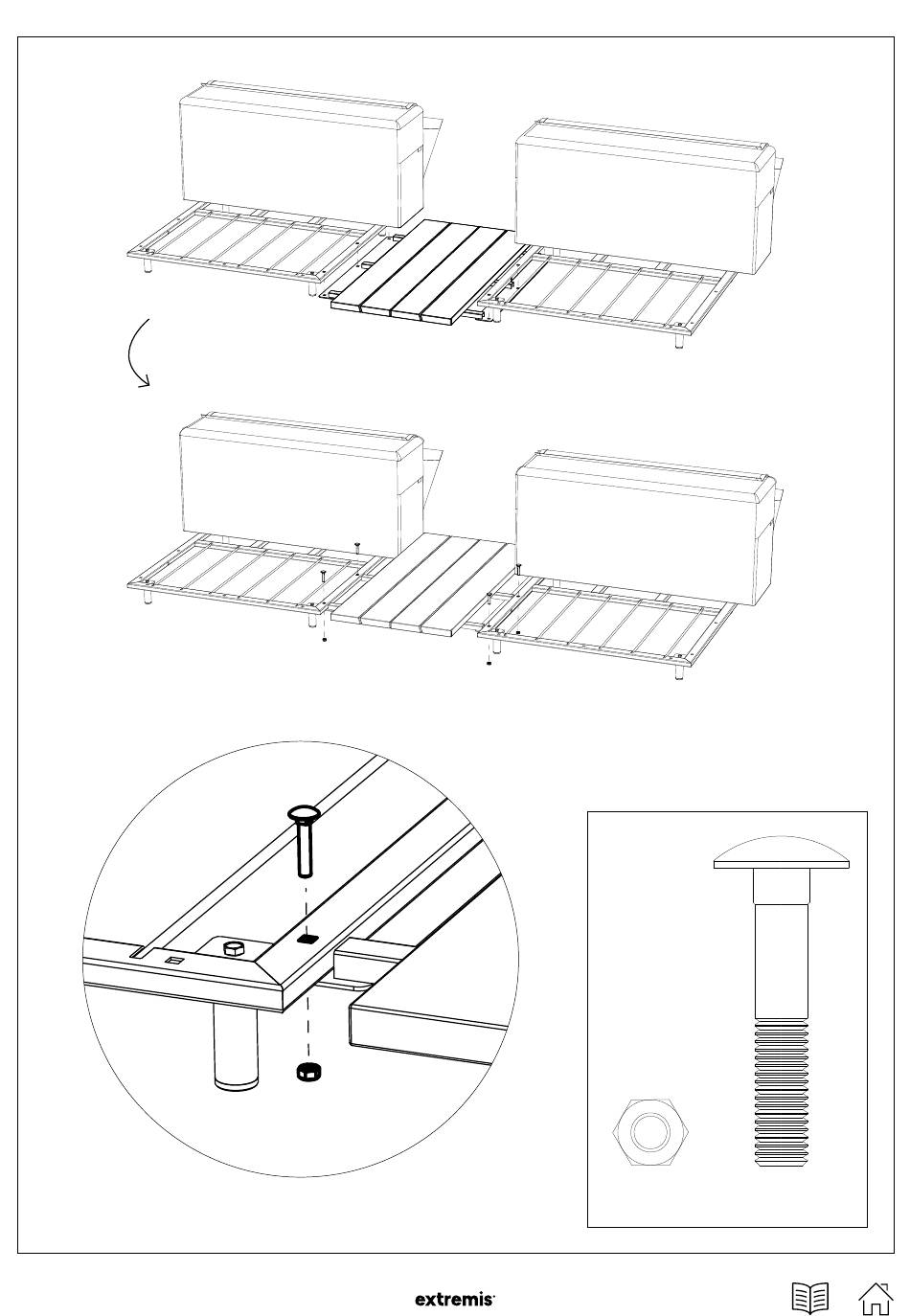 extremis