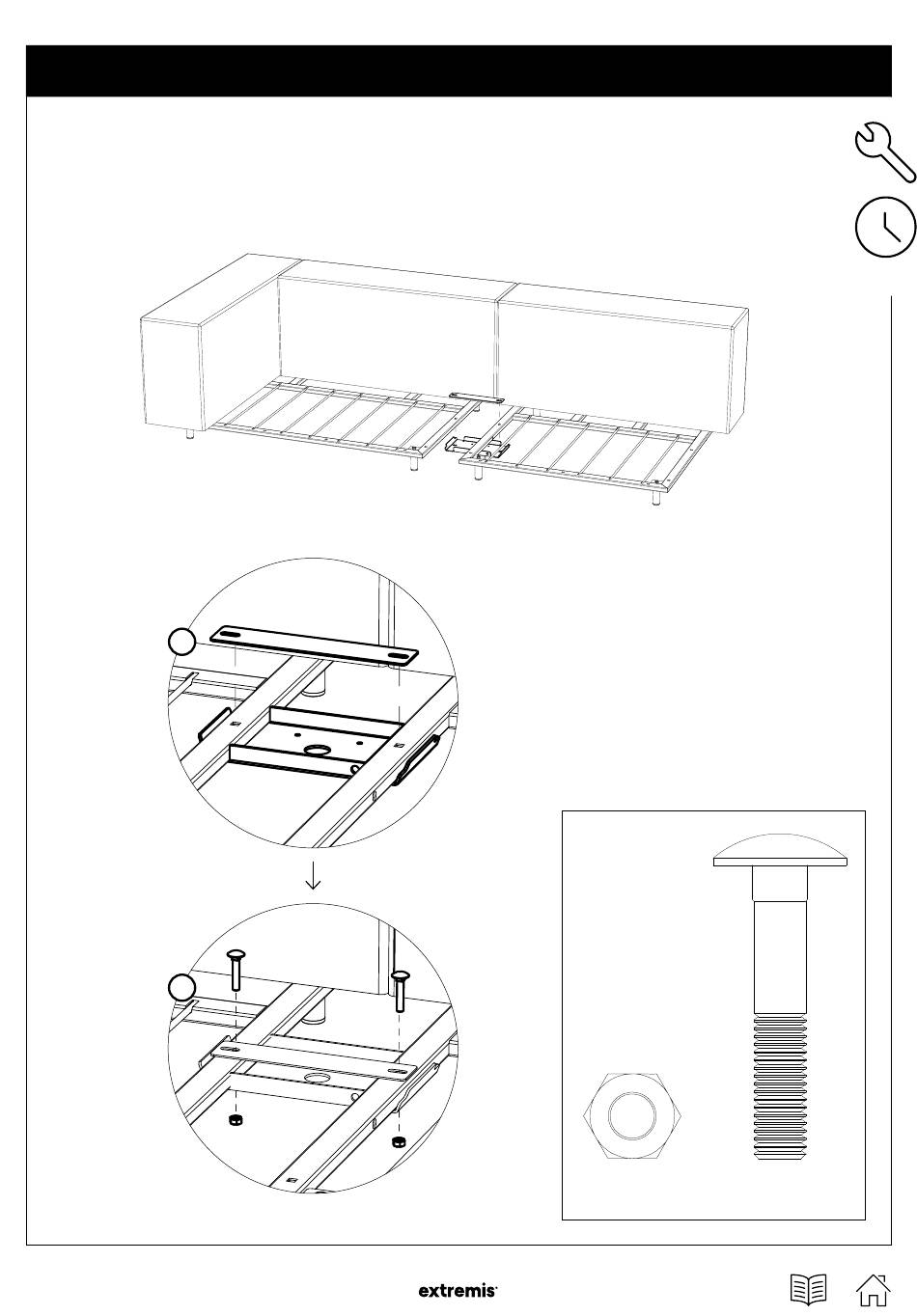 extremis