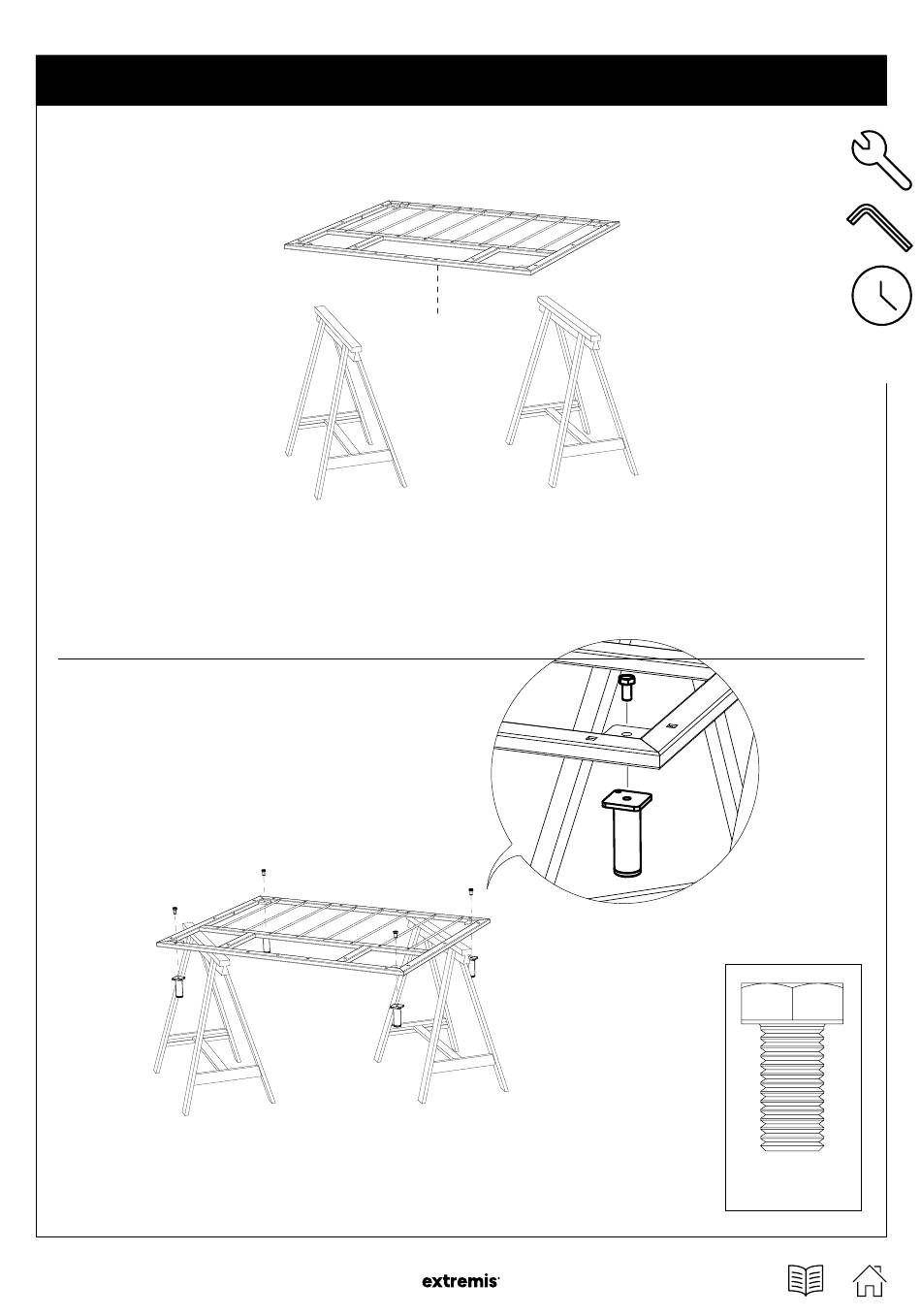 extremis