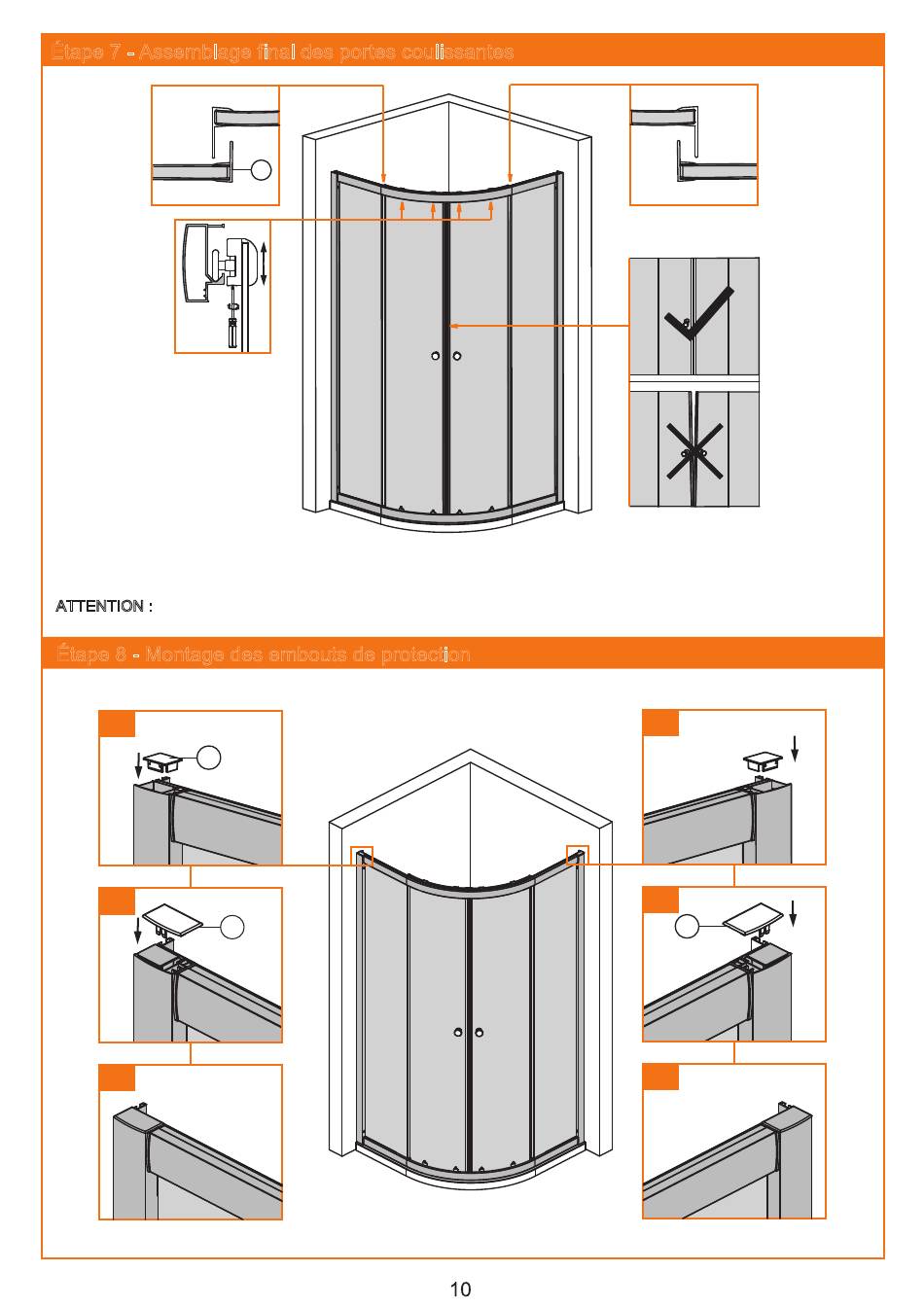 Étape 7 - Assemblage final des portes coulissantes

ATTENTION :

Étape 8 - Montage des embouts de protection

10