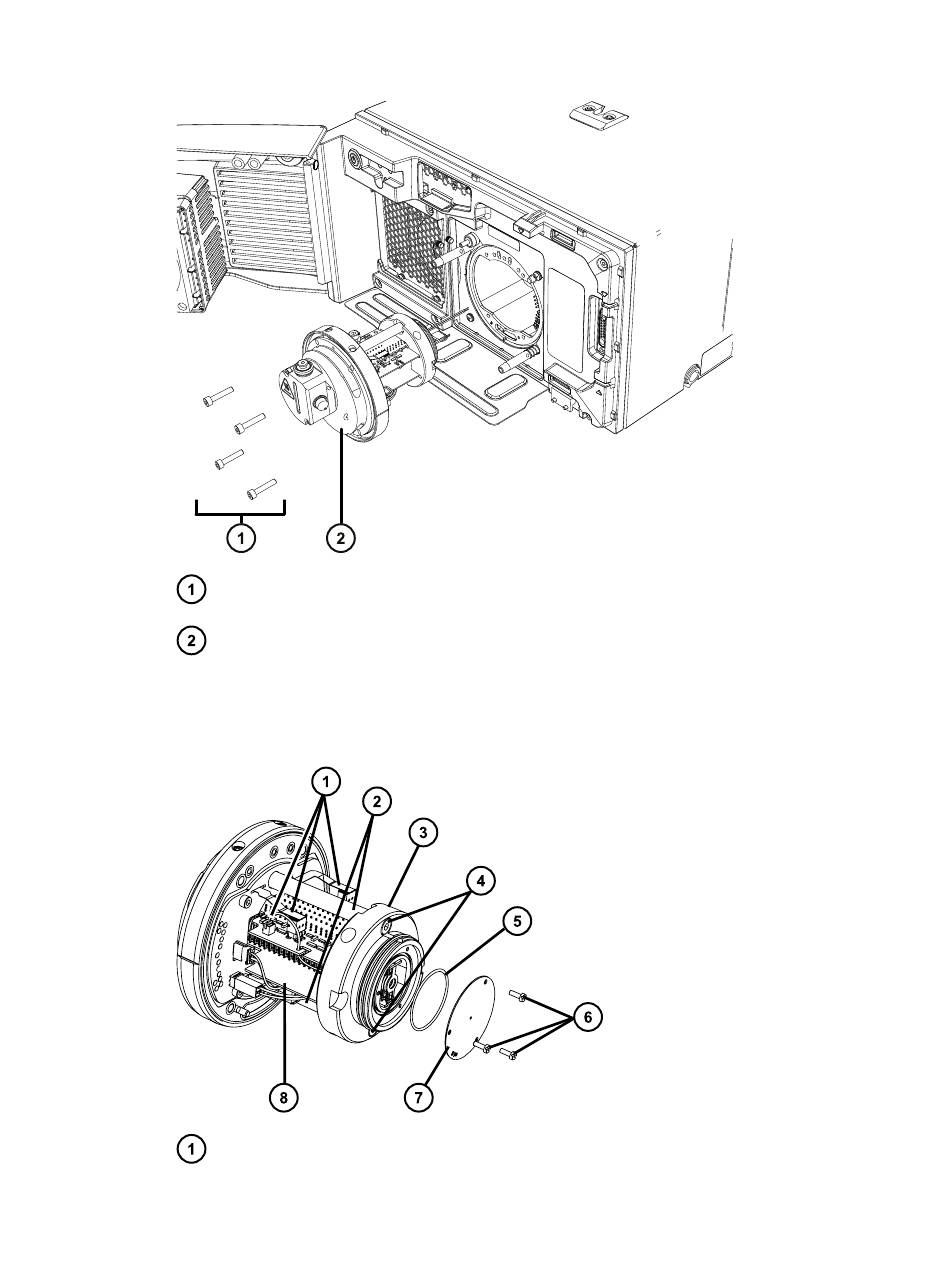 1
2

1
2

1
2
3
4
5
6
7
8

1