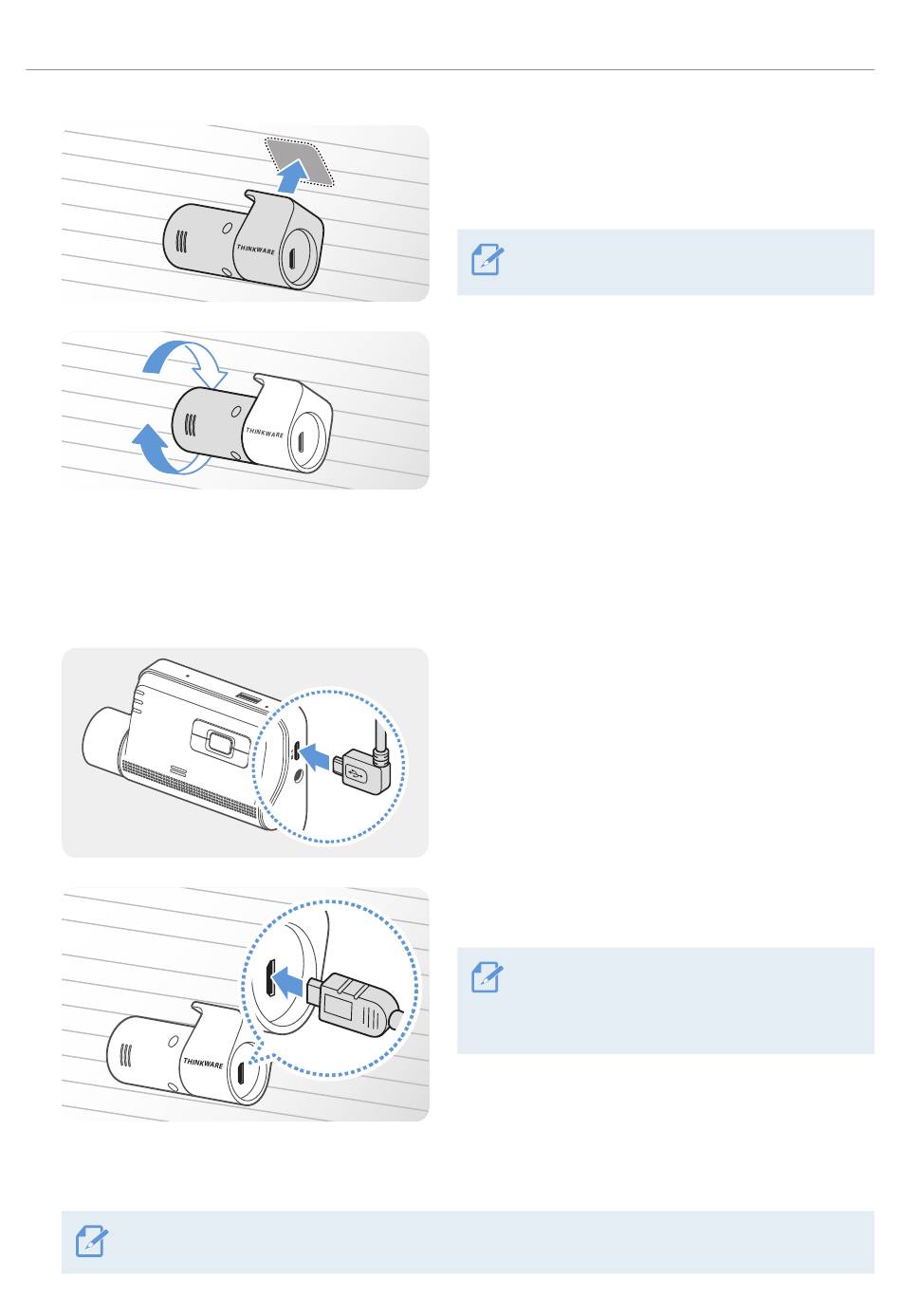 THINKWARE

THINKWARE

THINKWARE