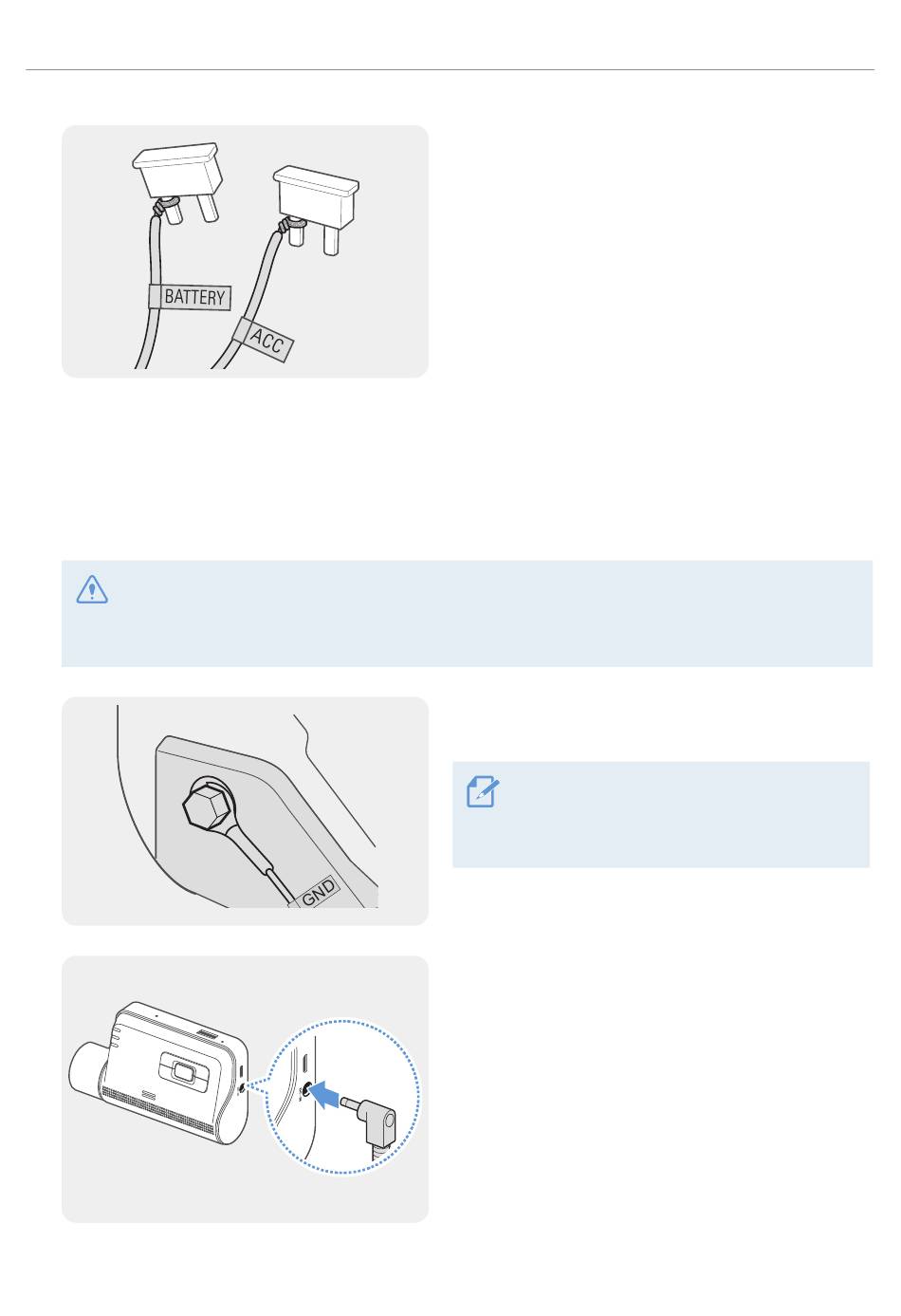 BATTERY

ACC

GND