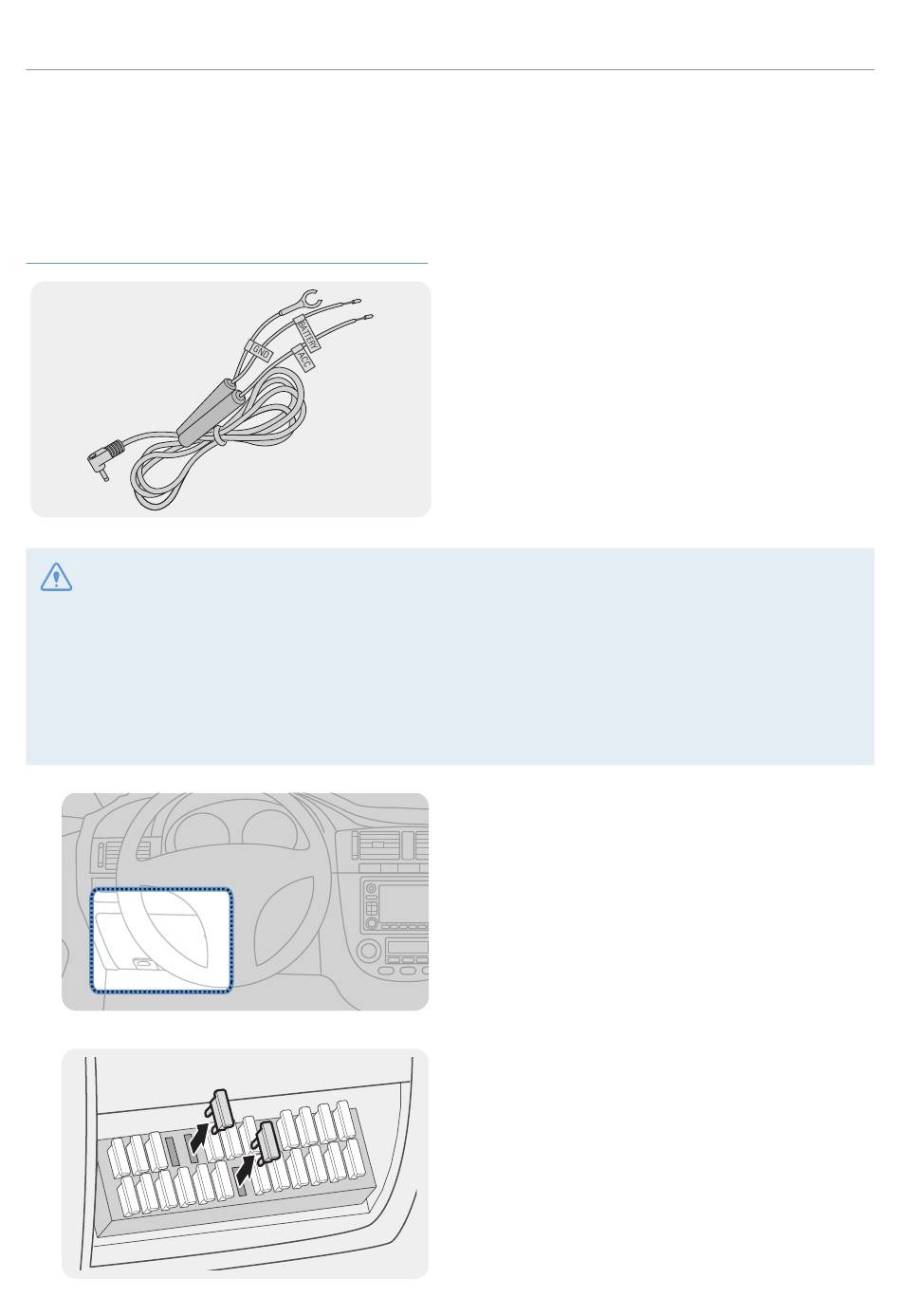 BATTERY
GND
ACC