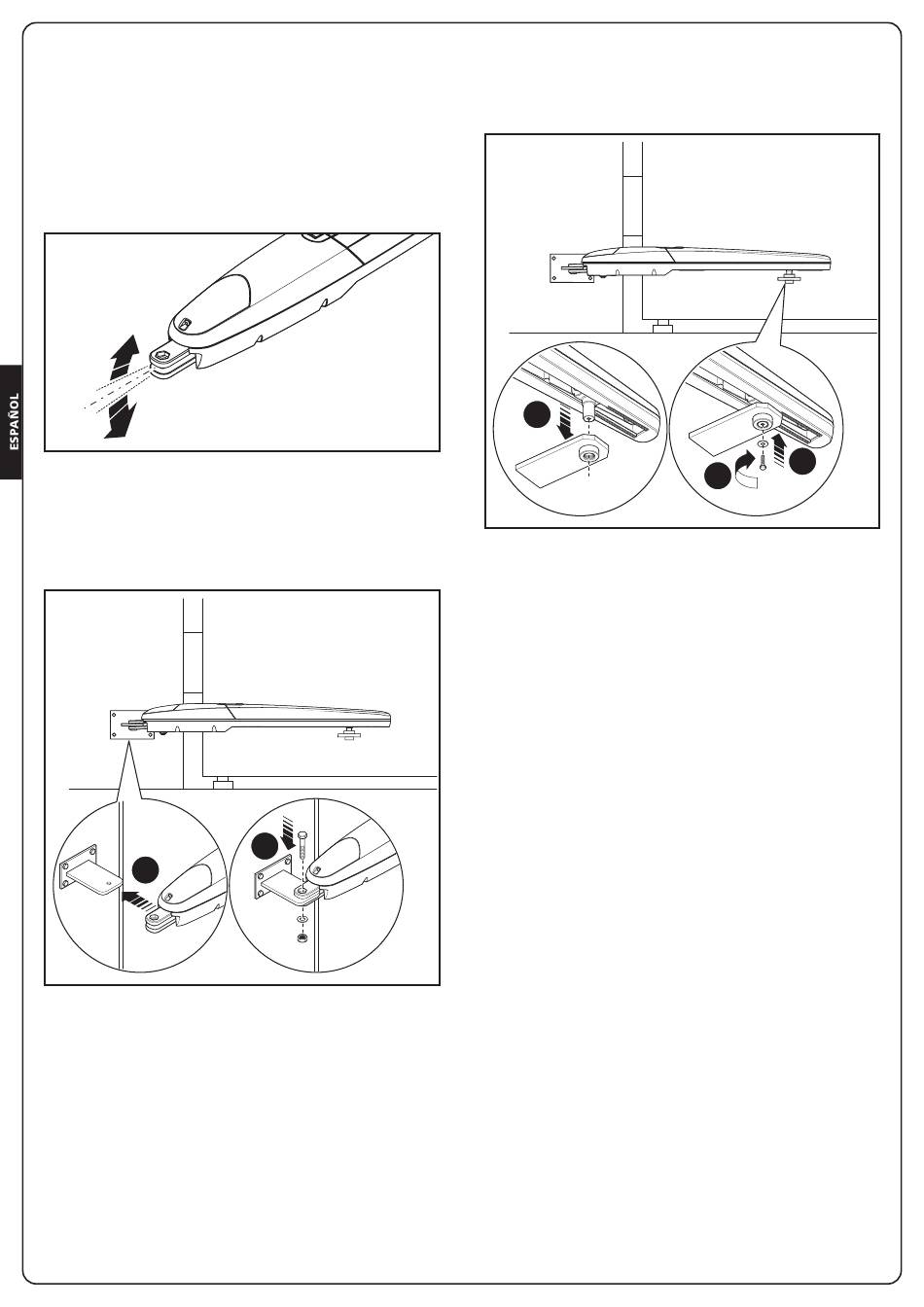 ESPAÑOL