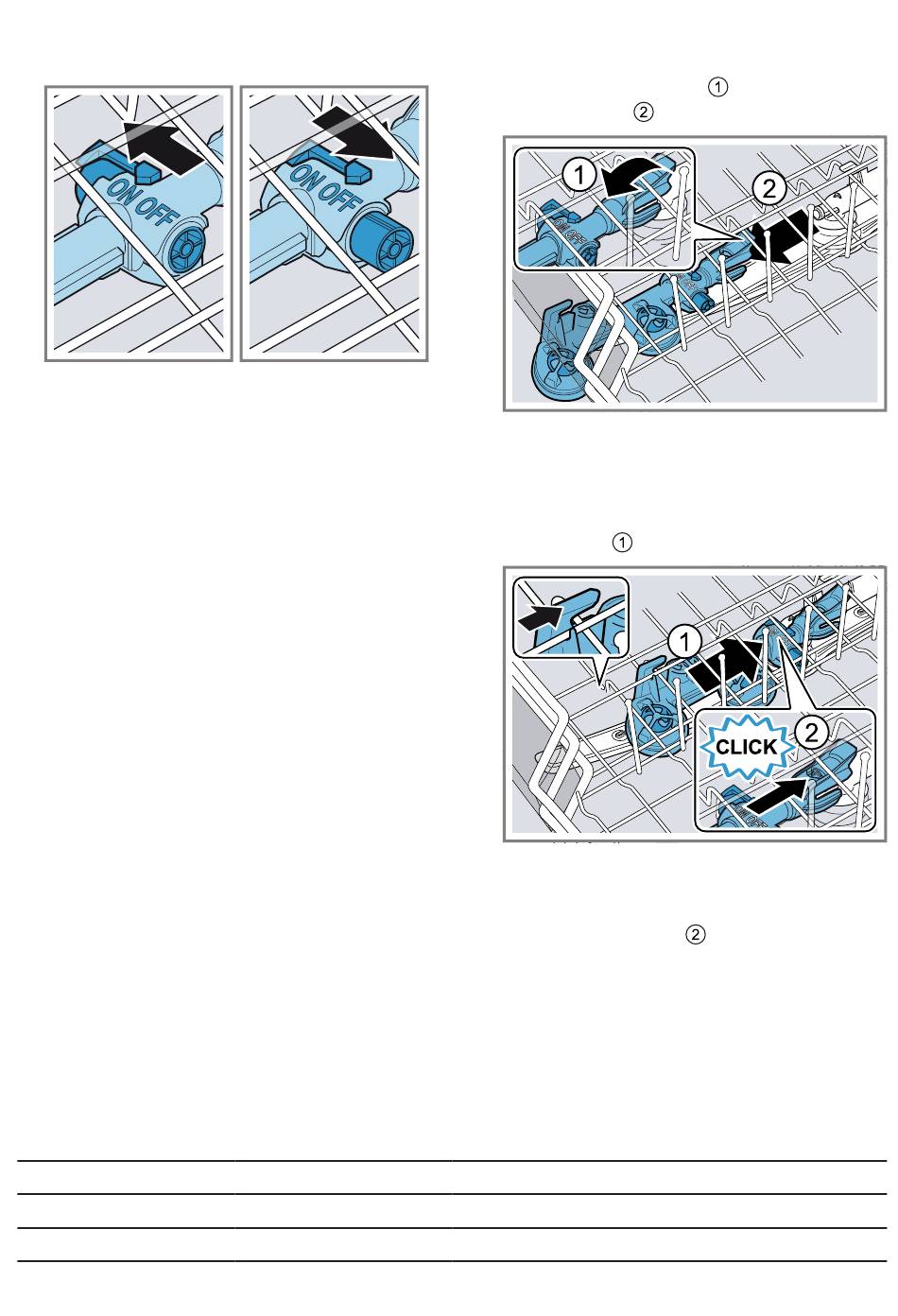 ON OFF

ON OFF

①
②

1

2

ON OFF

①

1

CLICK

2

②