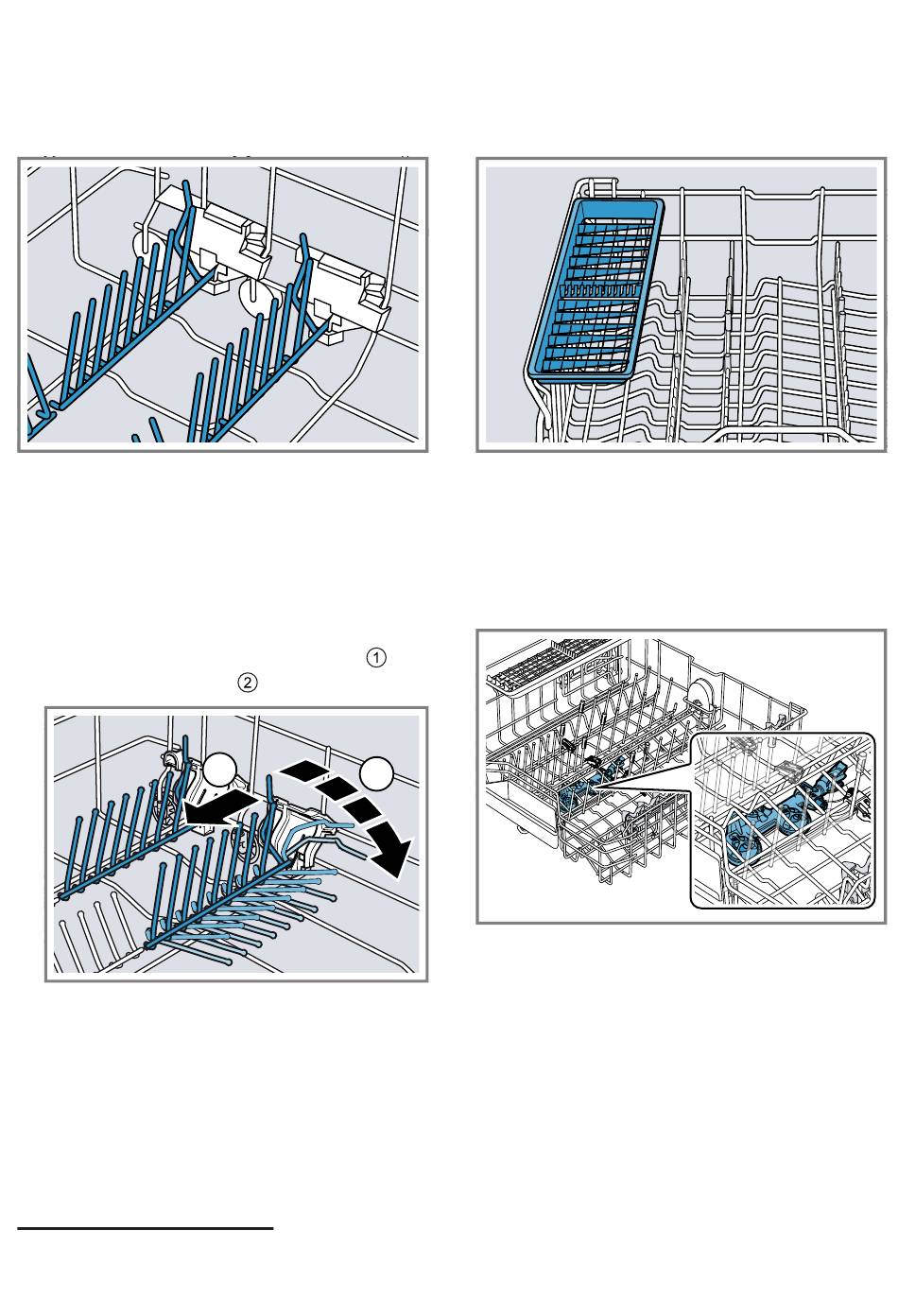 ①
②