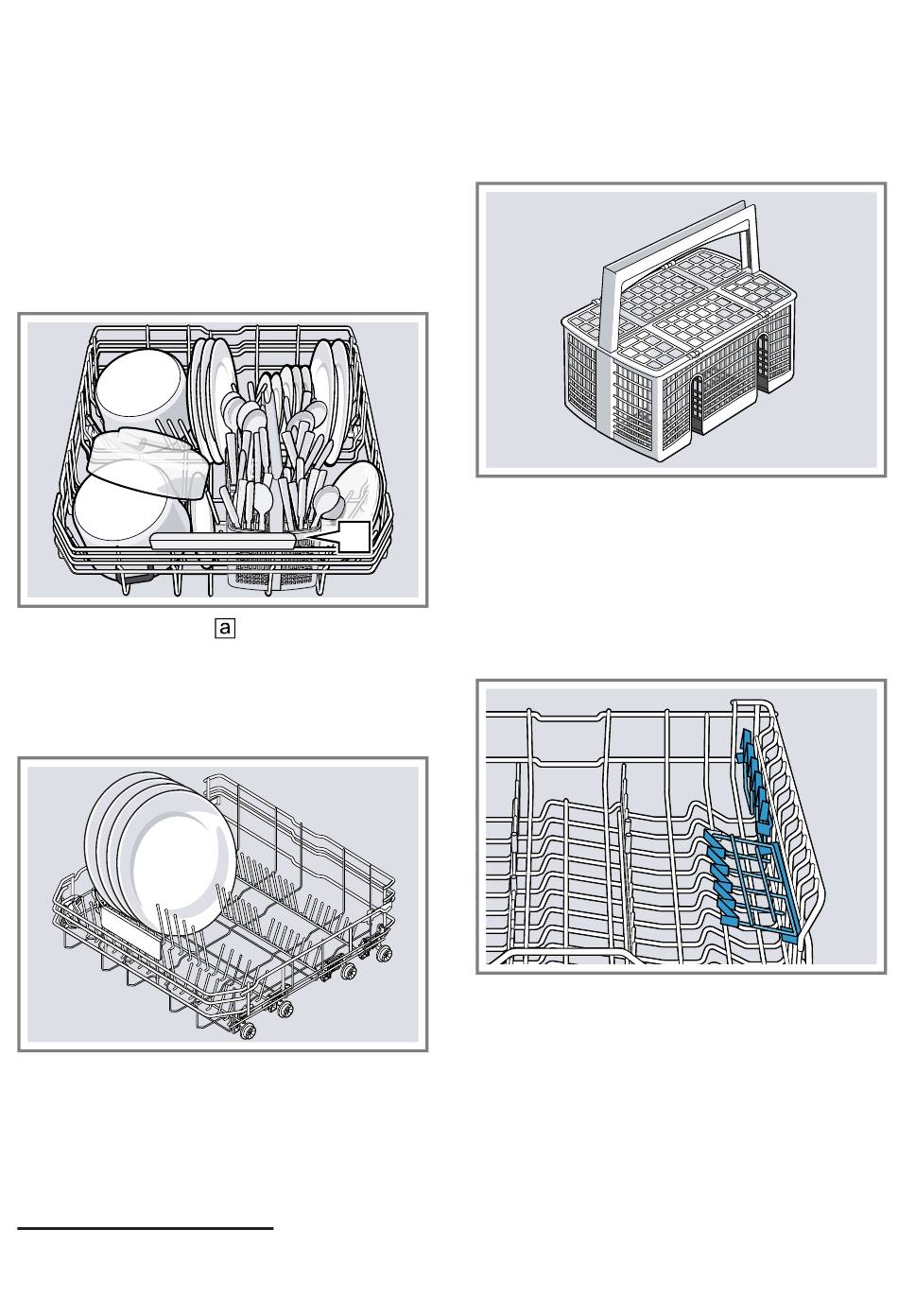 a