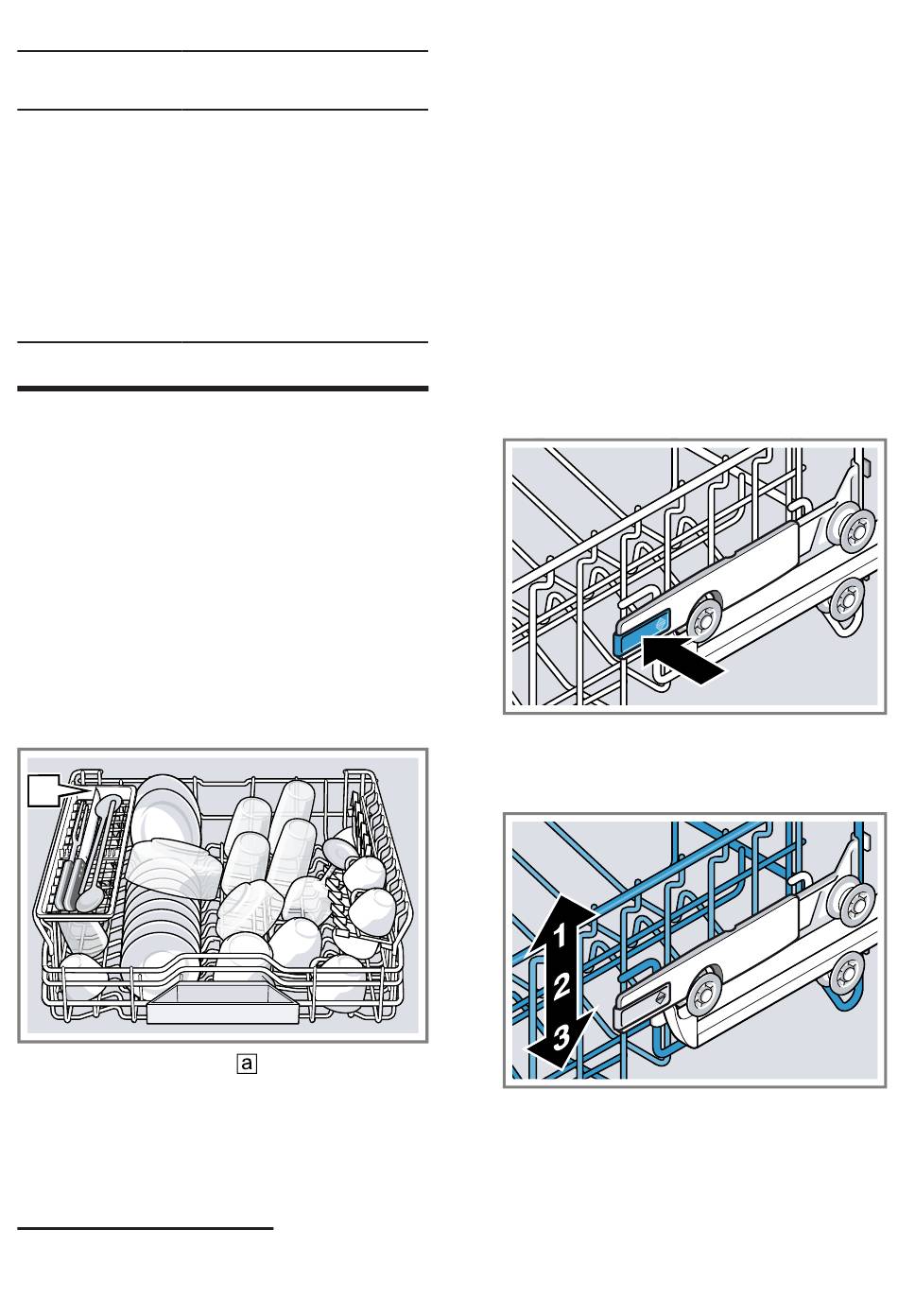 a

1
2
3