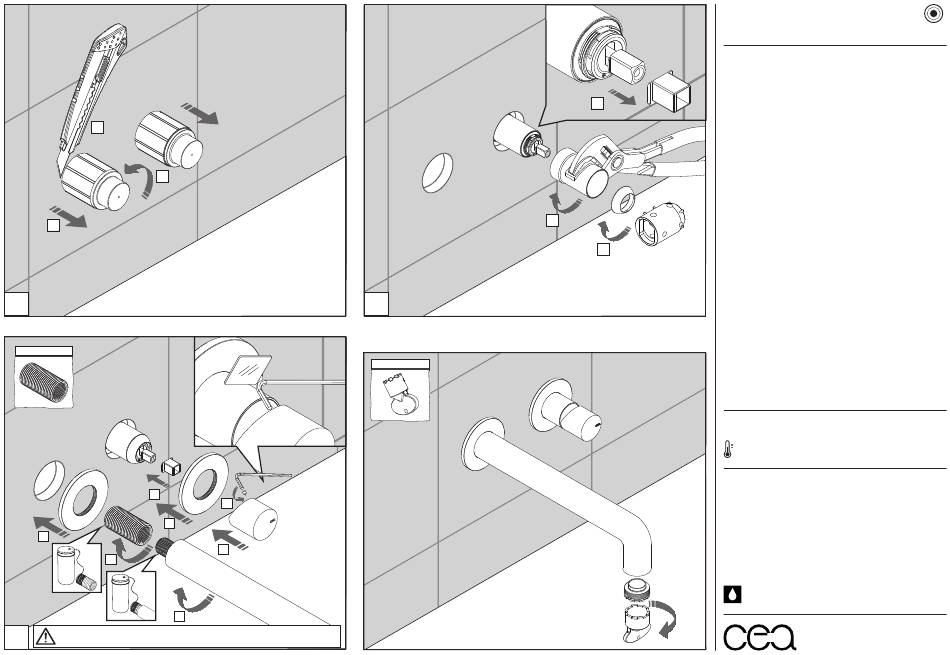 cea