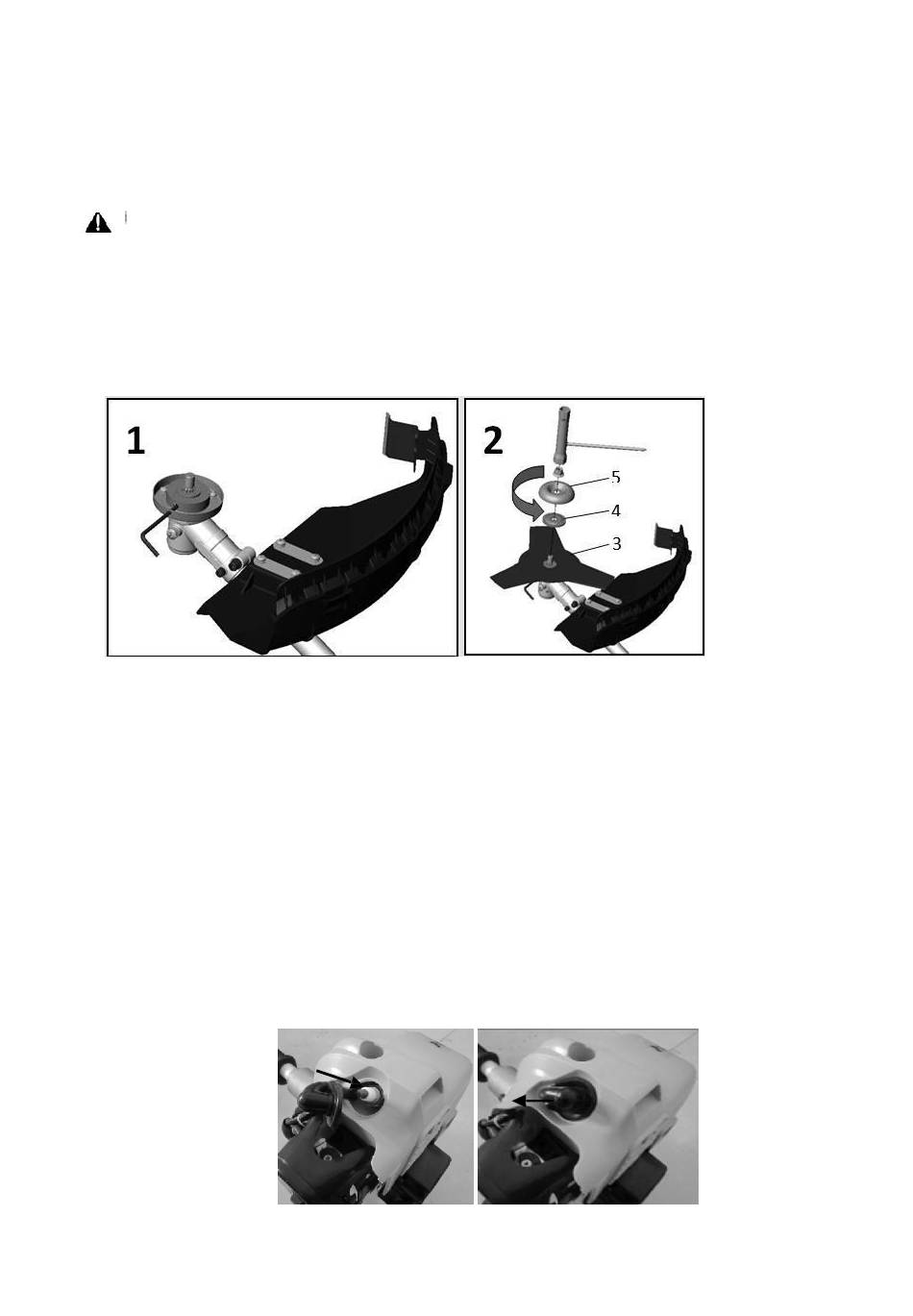 1

2

5

4

3