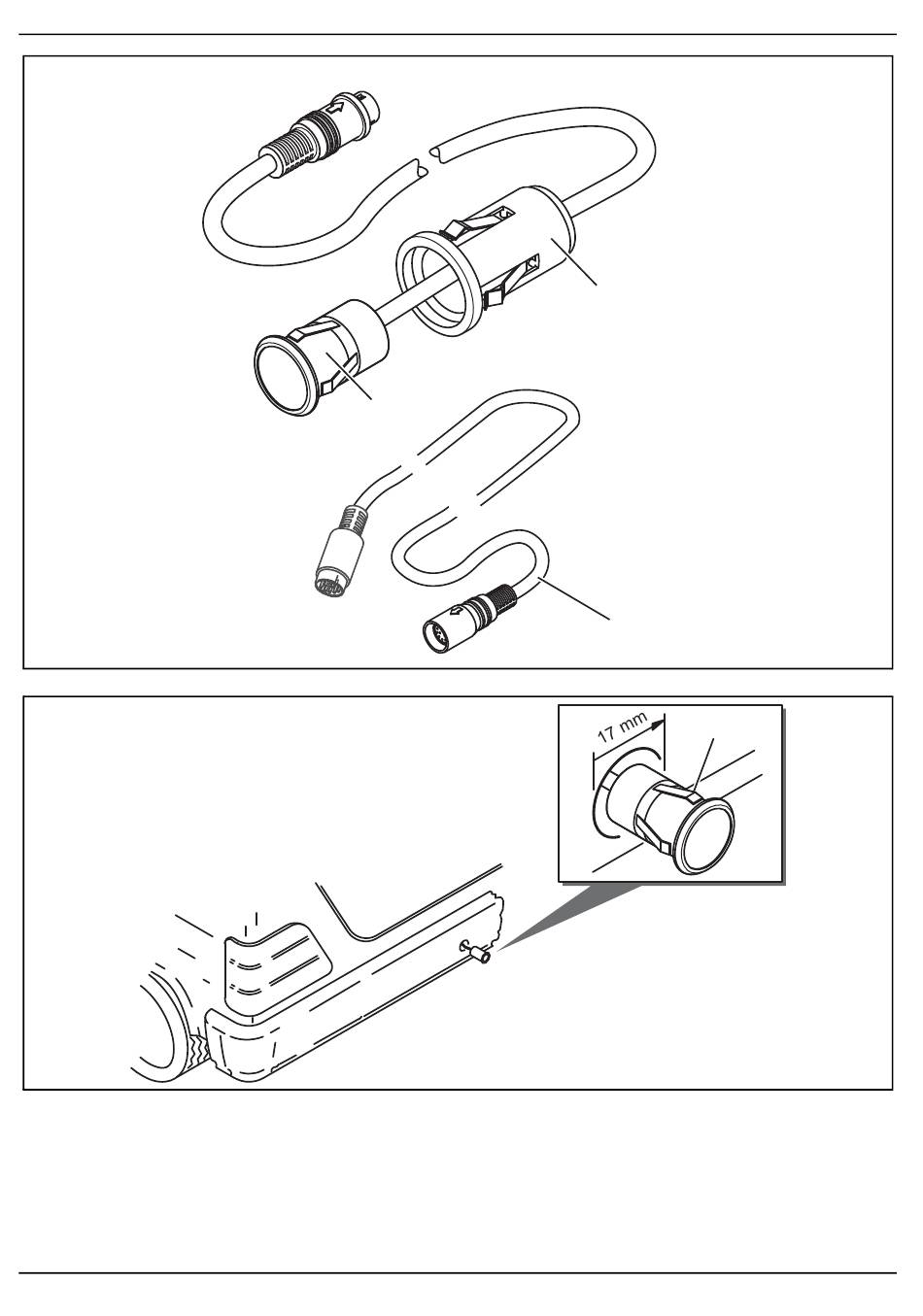 17 mm