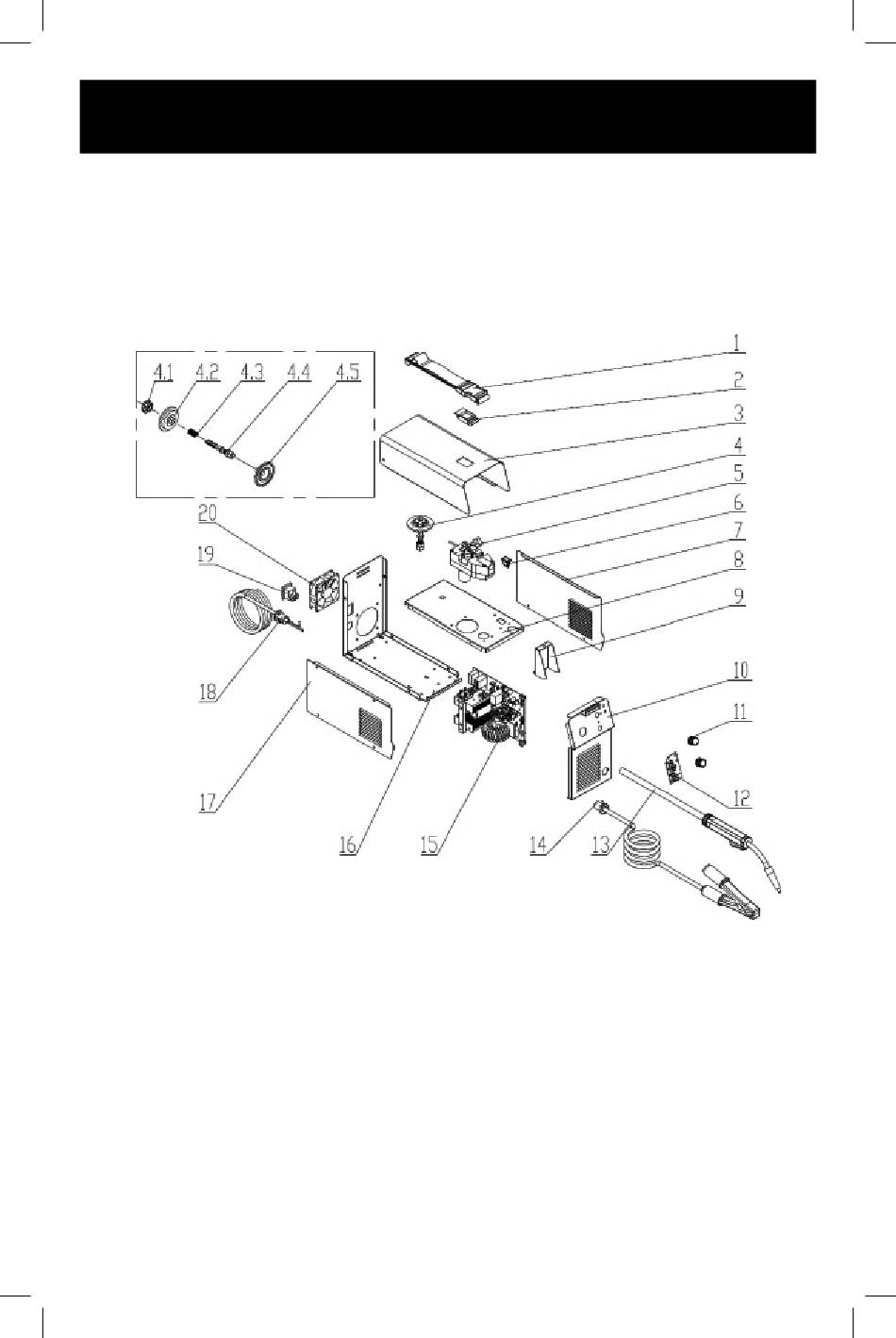 4.1 4.2 4.3 4.4 4.5

1
2
3
4
5
6
7
8
9
10
11
12
13
14
15
16
17
18
19
20