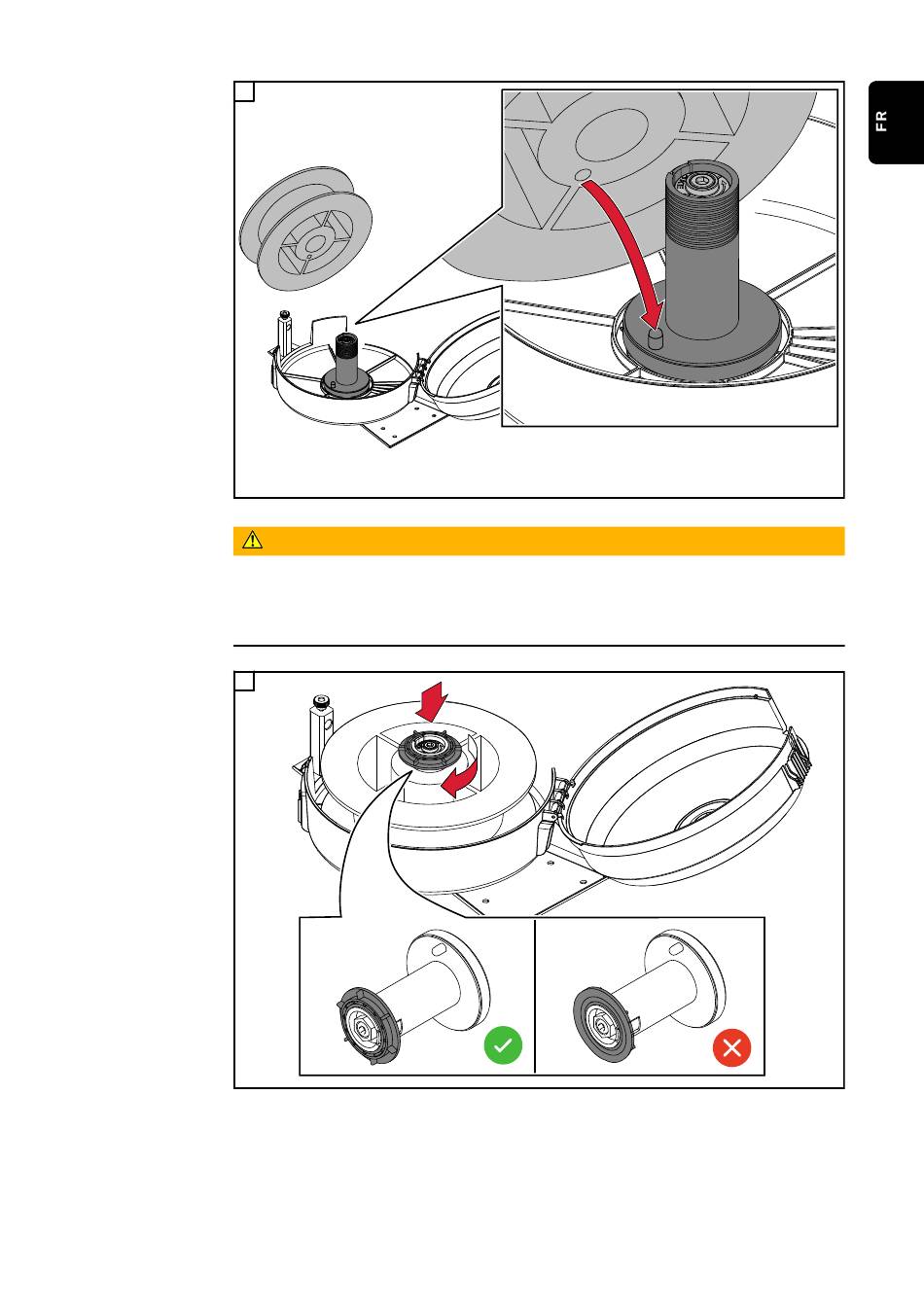 FR