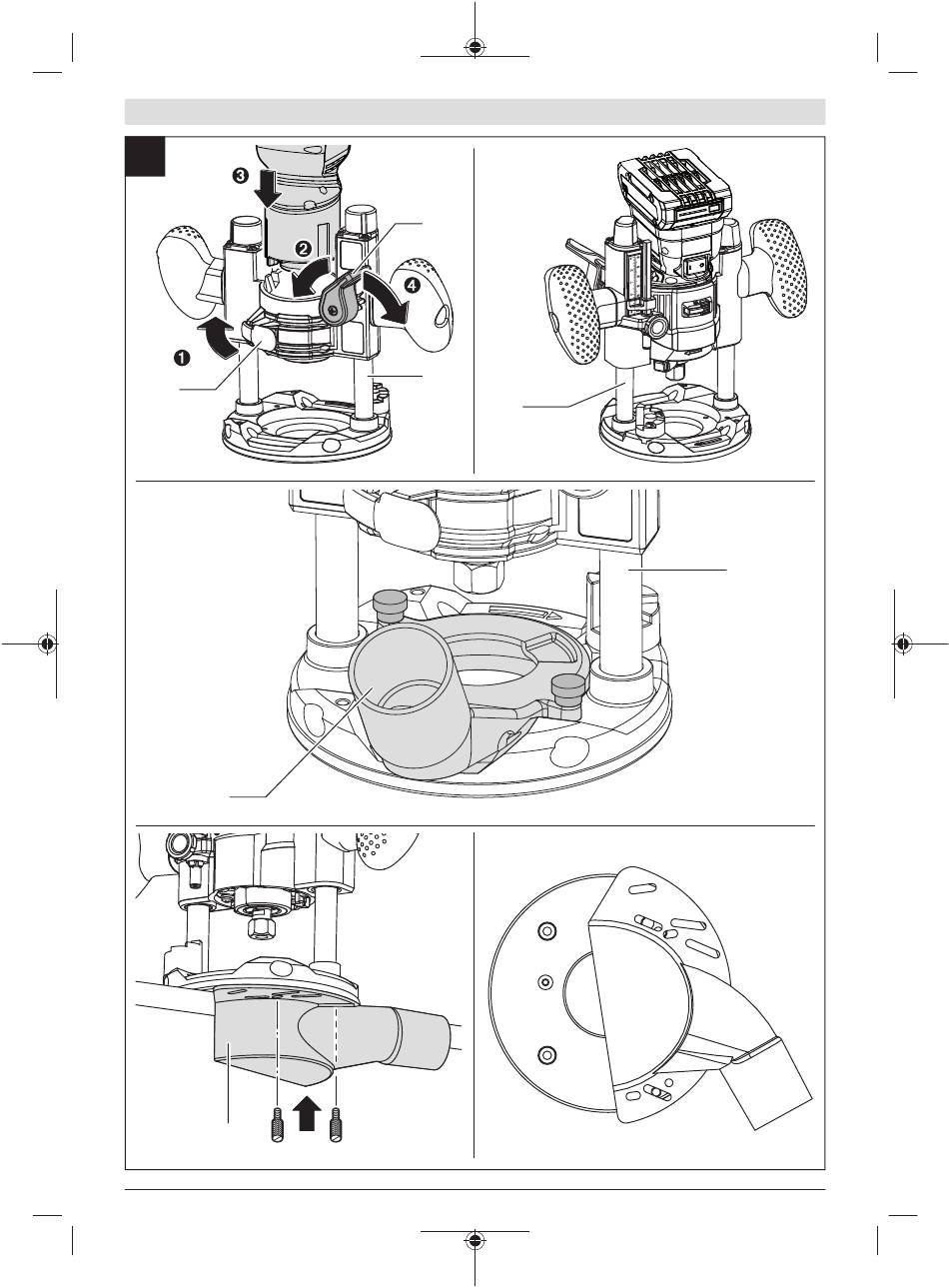 ❸
❷
❹
❶