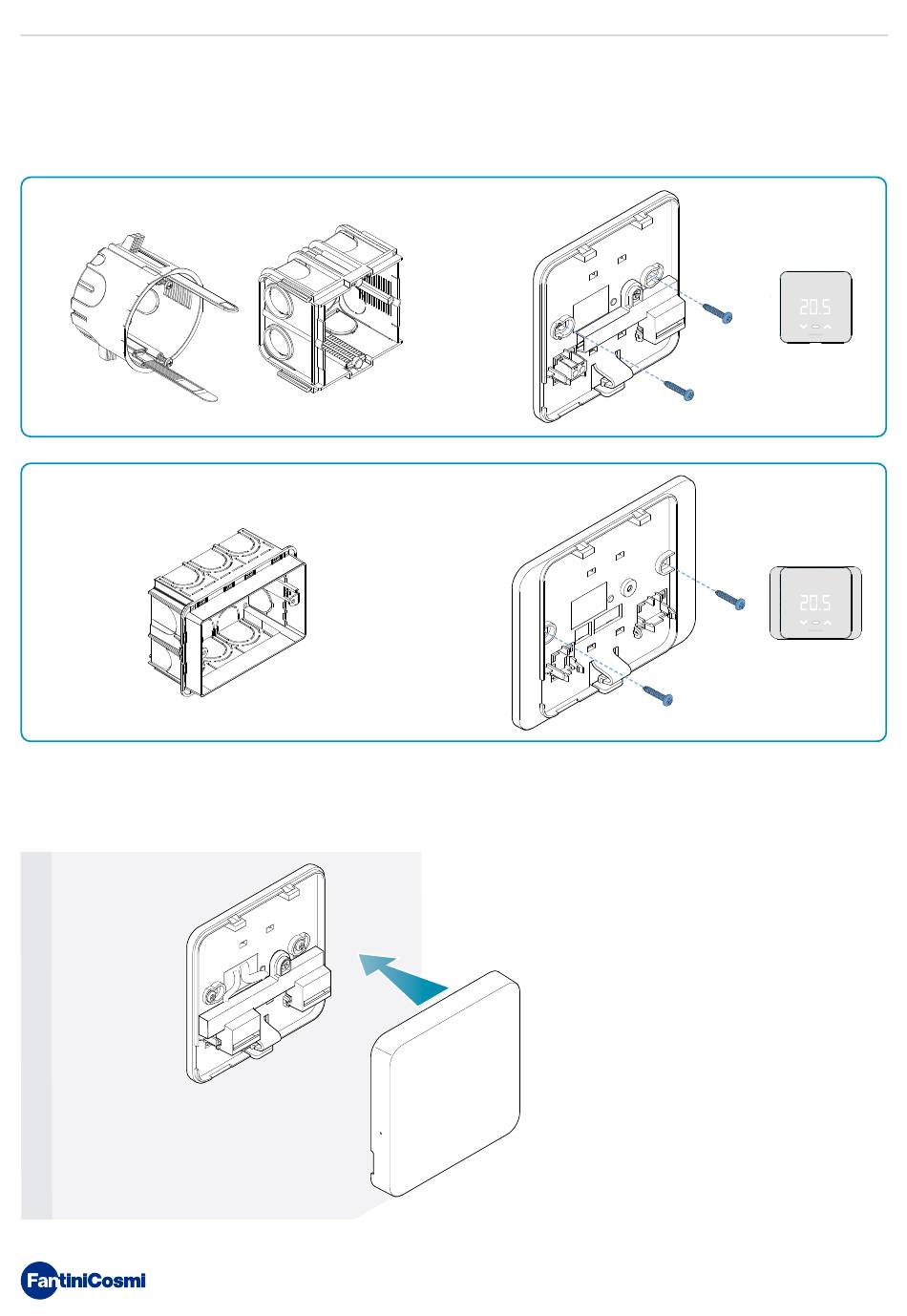 20.5

20.5

FantiniCosmi