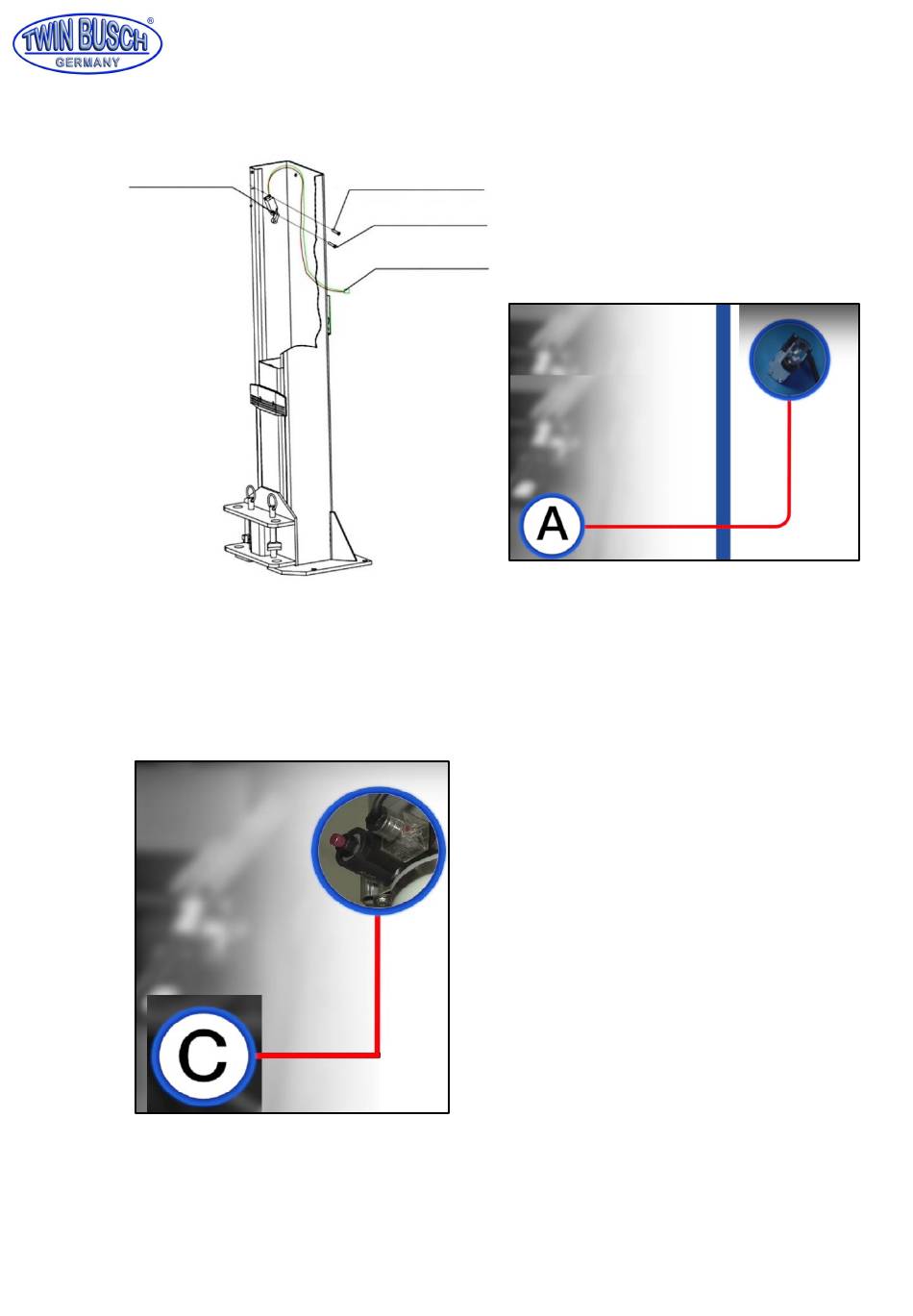 TWIN BUSCH®
GERMANY

A

C