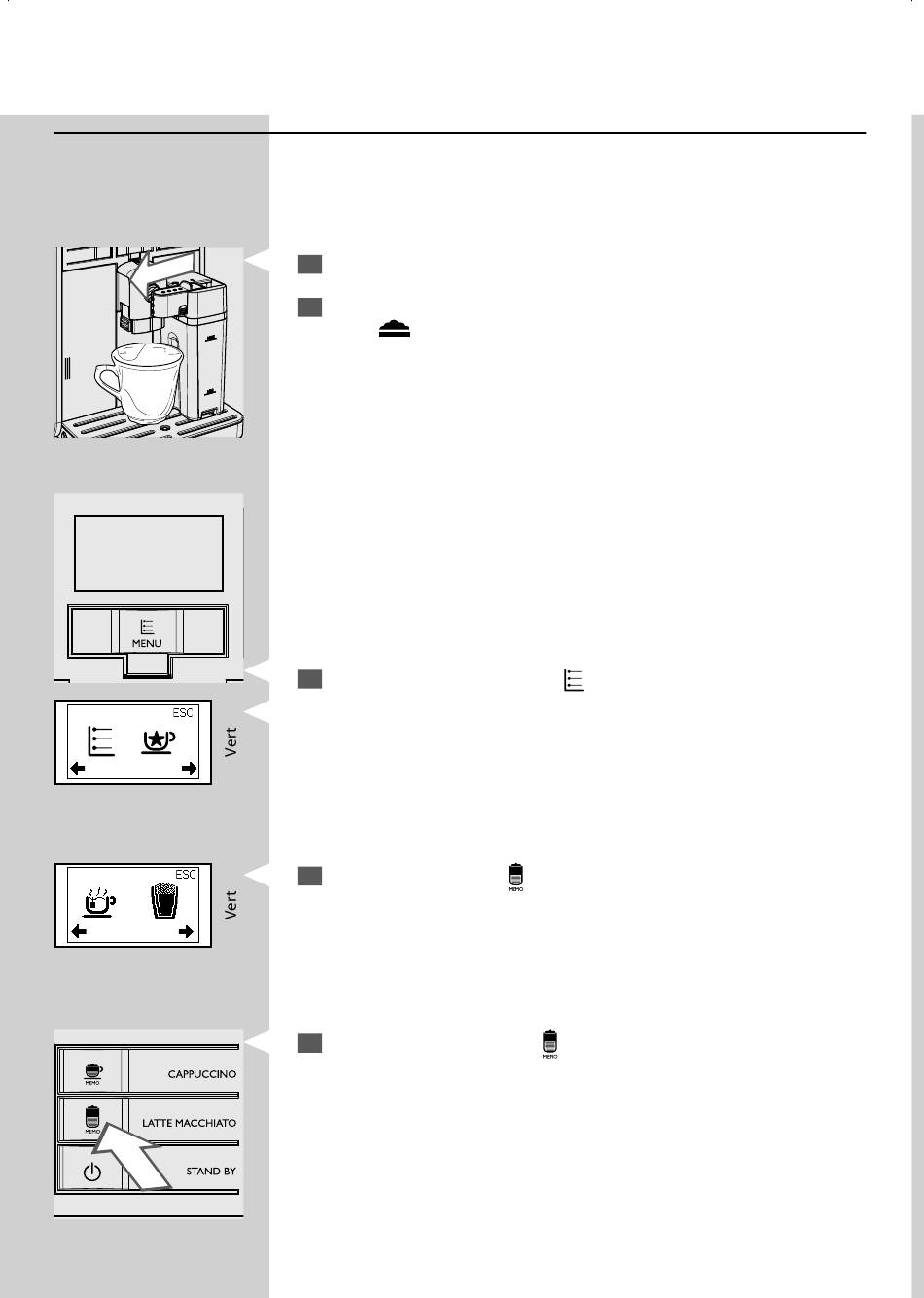 MENU

ESC

Vert

ESC

Vert

MEMO

MEMO

MEMO

CAPPUCCINO

MEMO

LATTE MACCHIATO

STAND BY