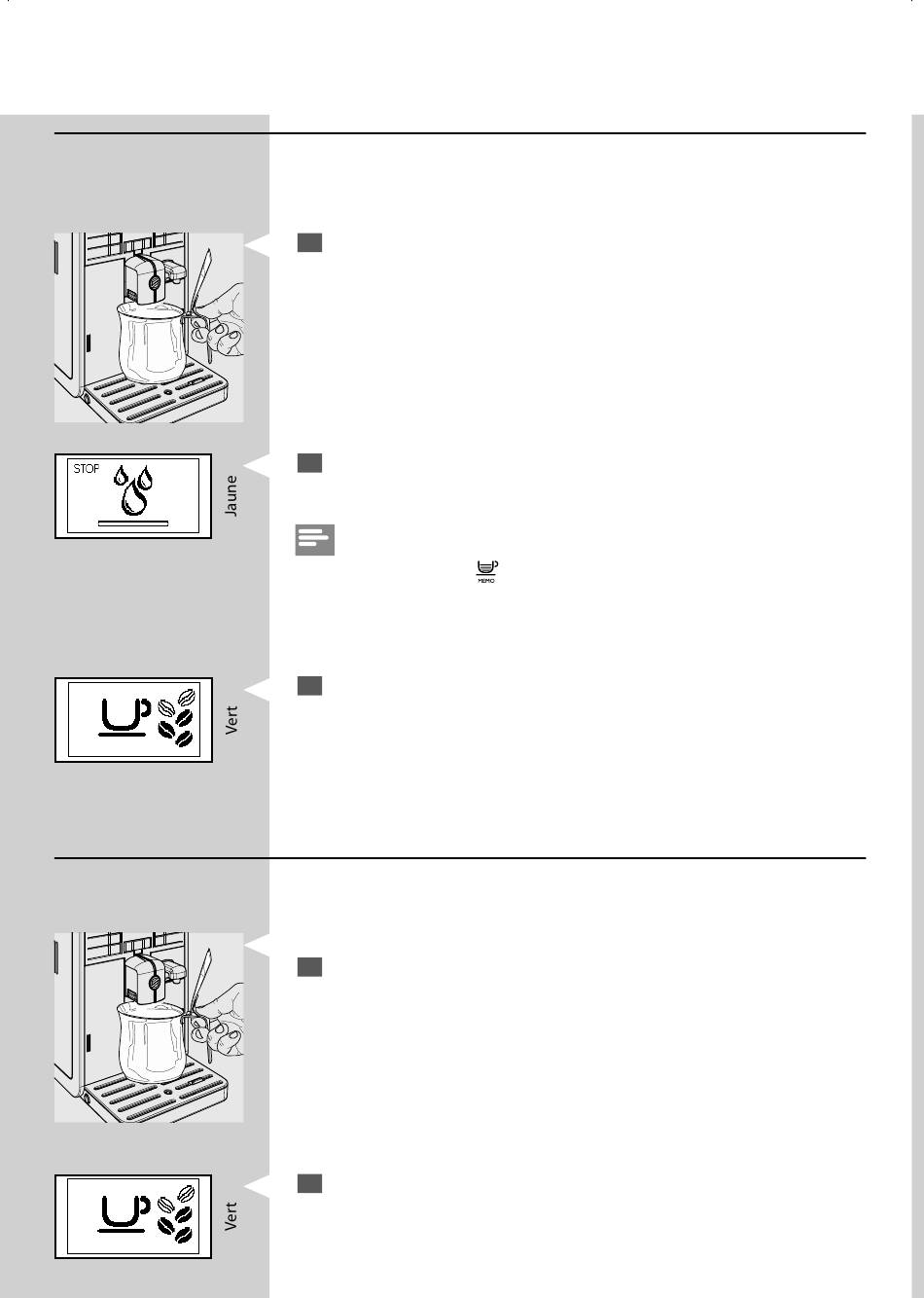 STOP

Jaune

MEMO

Vert

Vert