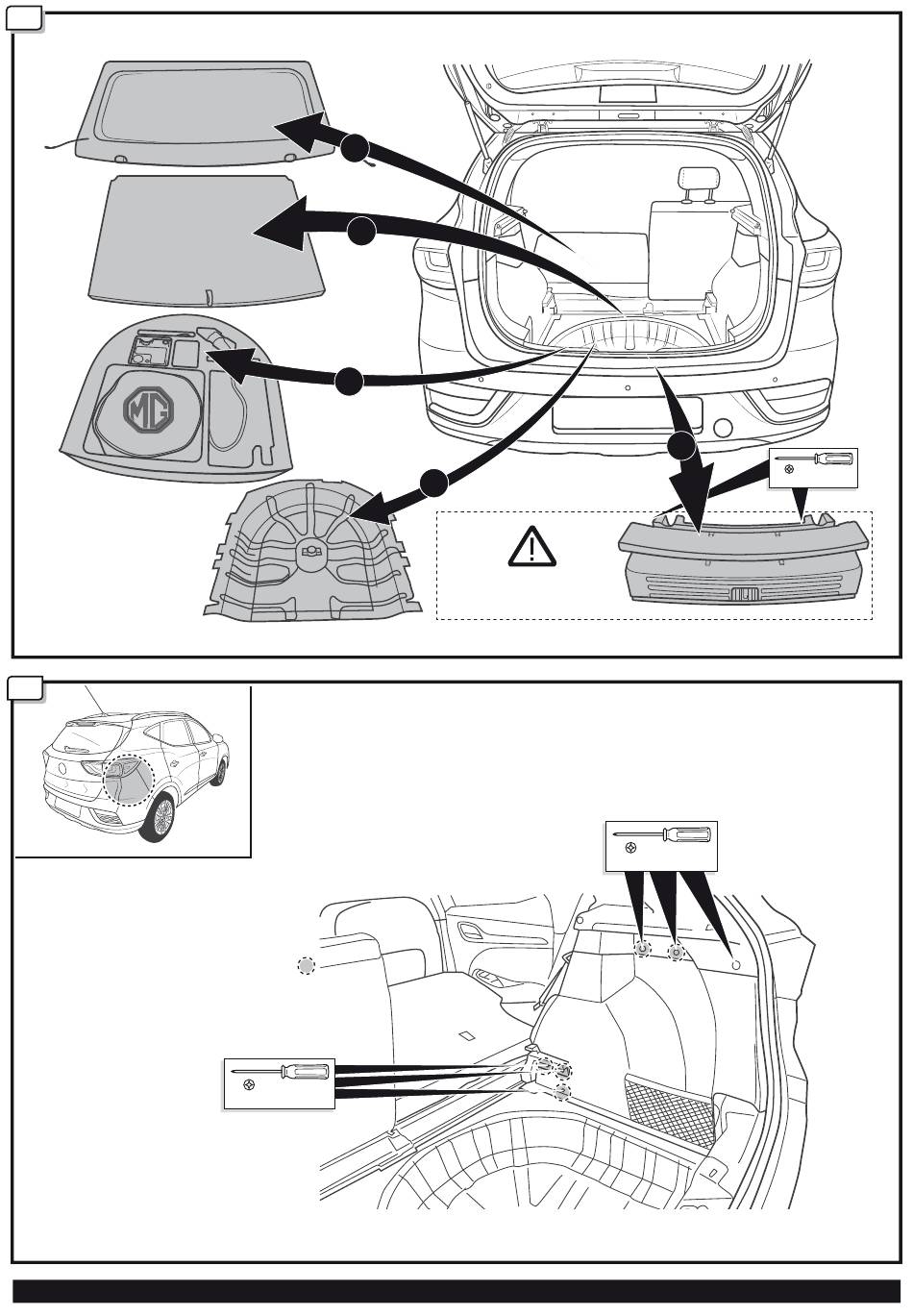 MG