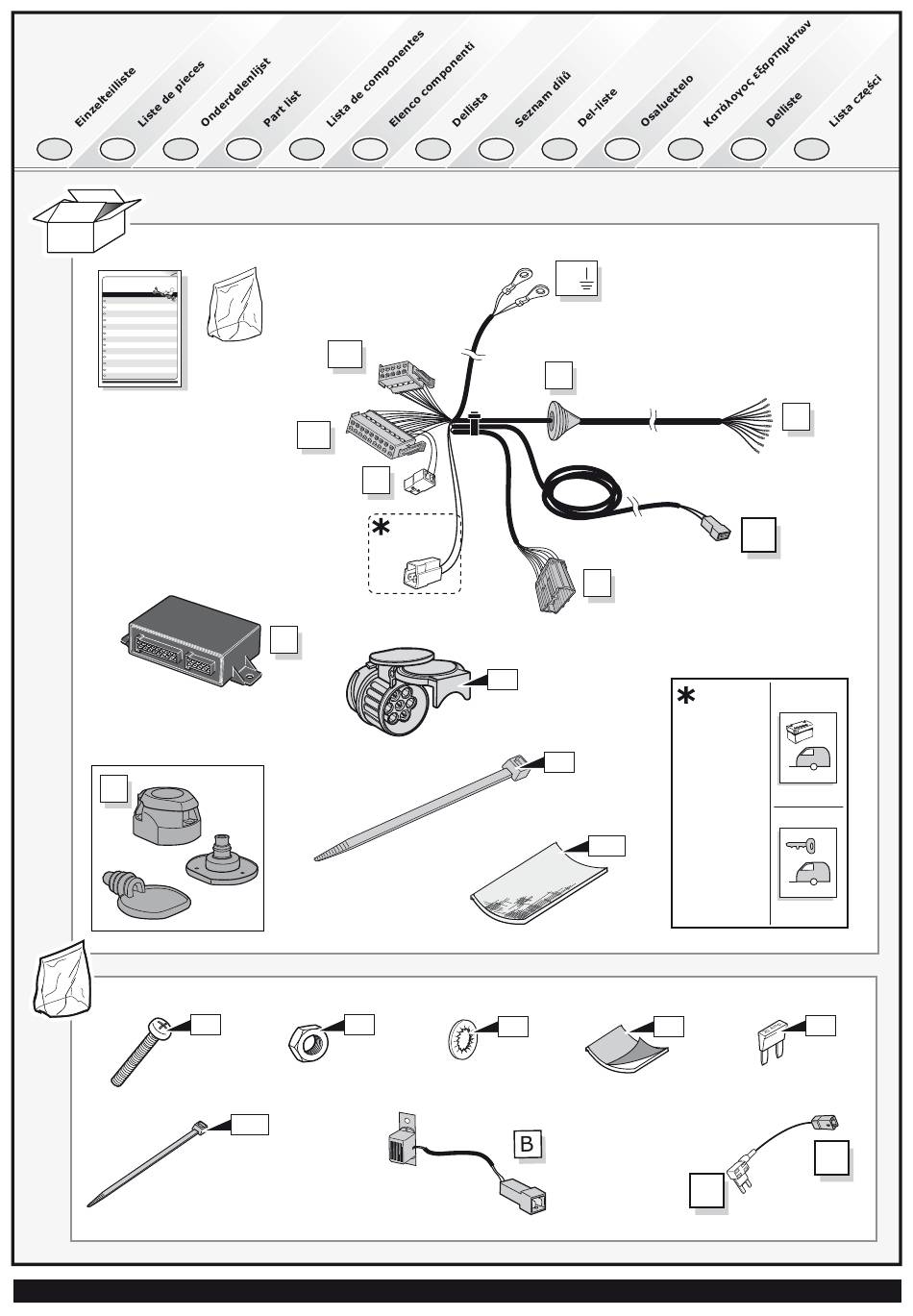 Einzelteilliste
Liste de pieces
Onderdelenlijst
Part list
Lista de componentes
Elenco componenti
Dellista
Seznam dílů
Del-liste
Osaluettelo
Κατάλογος εξαρτημάτων
Delliste
Lista części

B