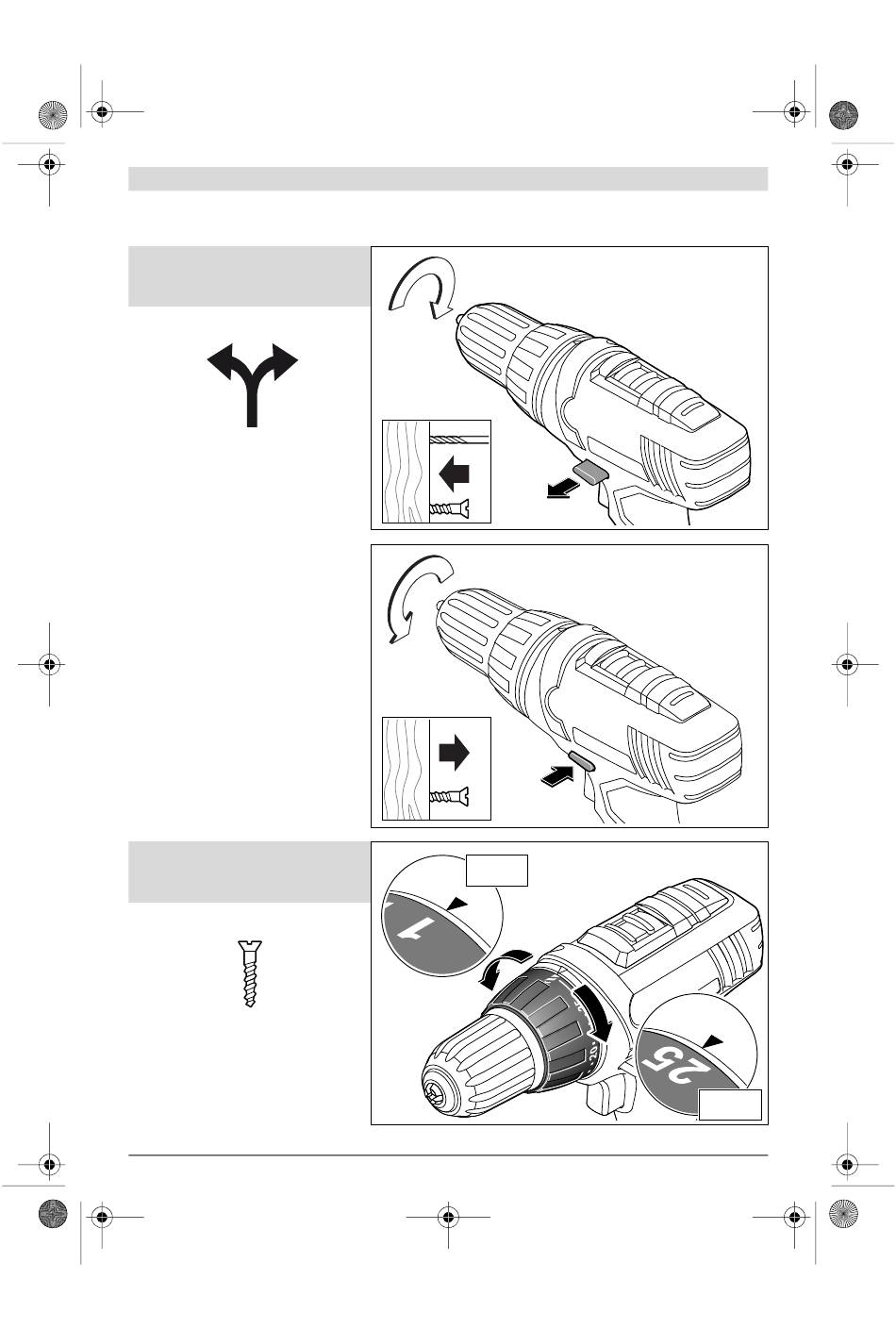 1

25