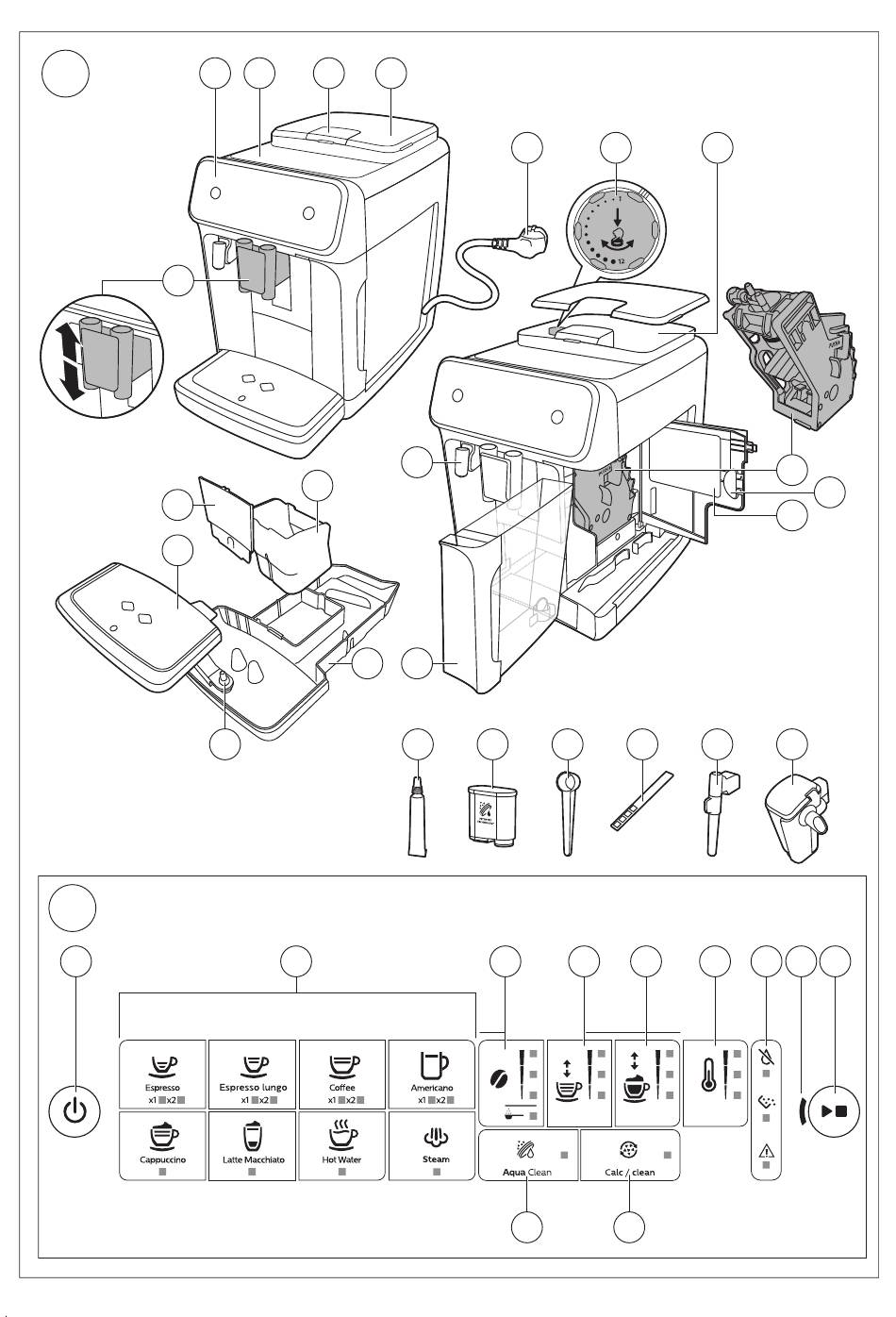 1
12

Espresso
x1 x2

Espresso lungo
x1 x2

Coffee
x1 x2

Americano
x1 x2

Cappuccino

Latte Macchiato

Hot Water

Steam

Aqua Clean

Calc / clean