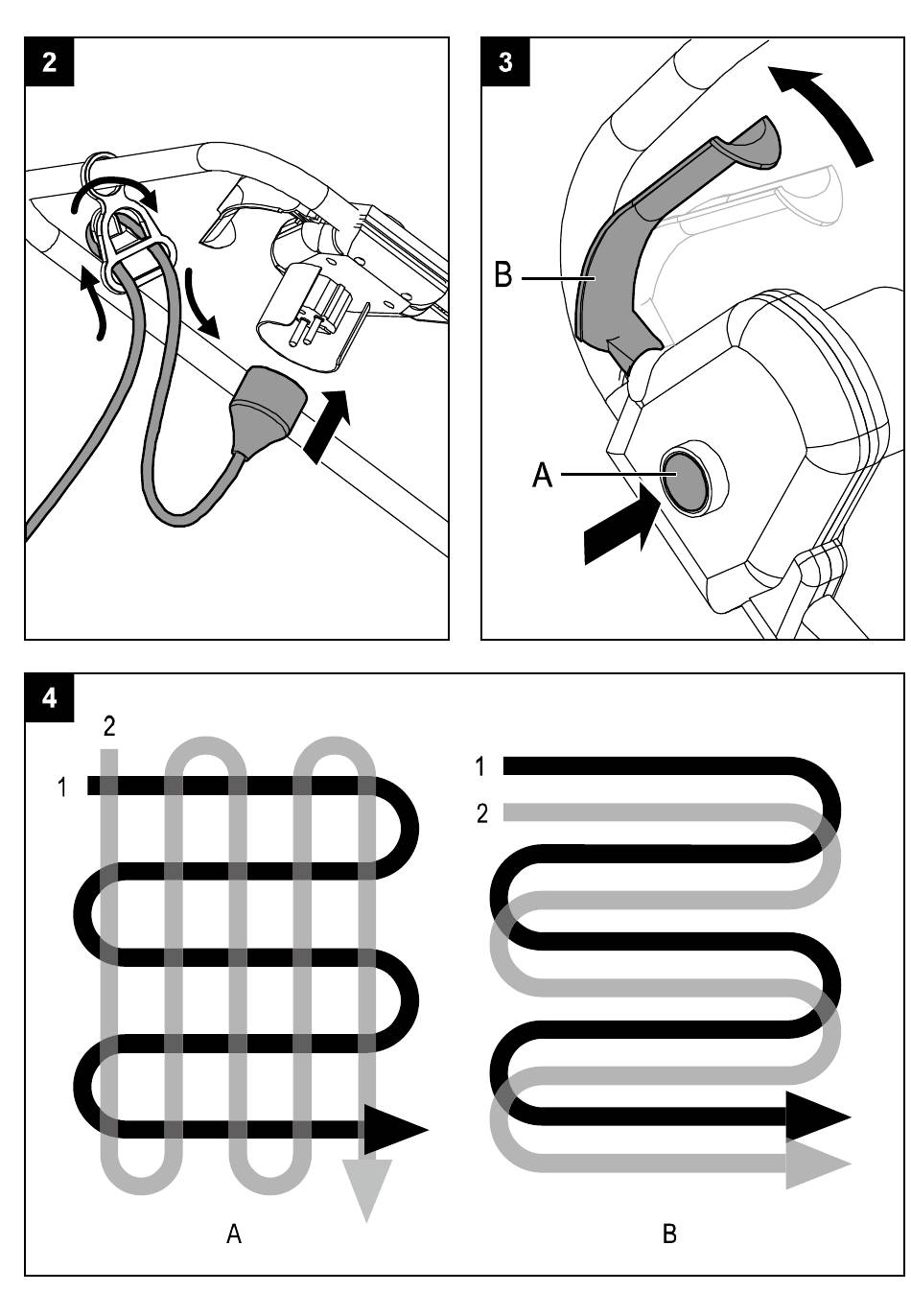 2

3

B

A

4

2

1

A

1

2

B