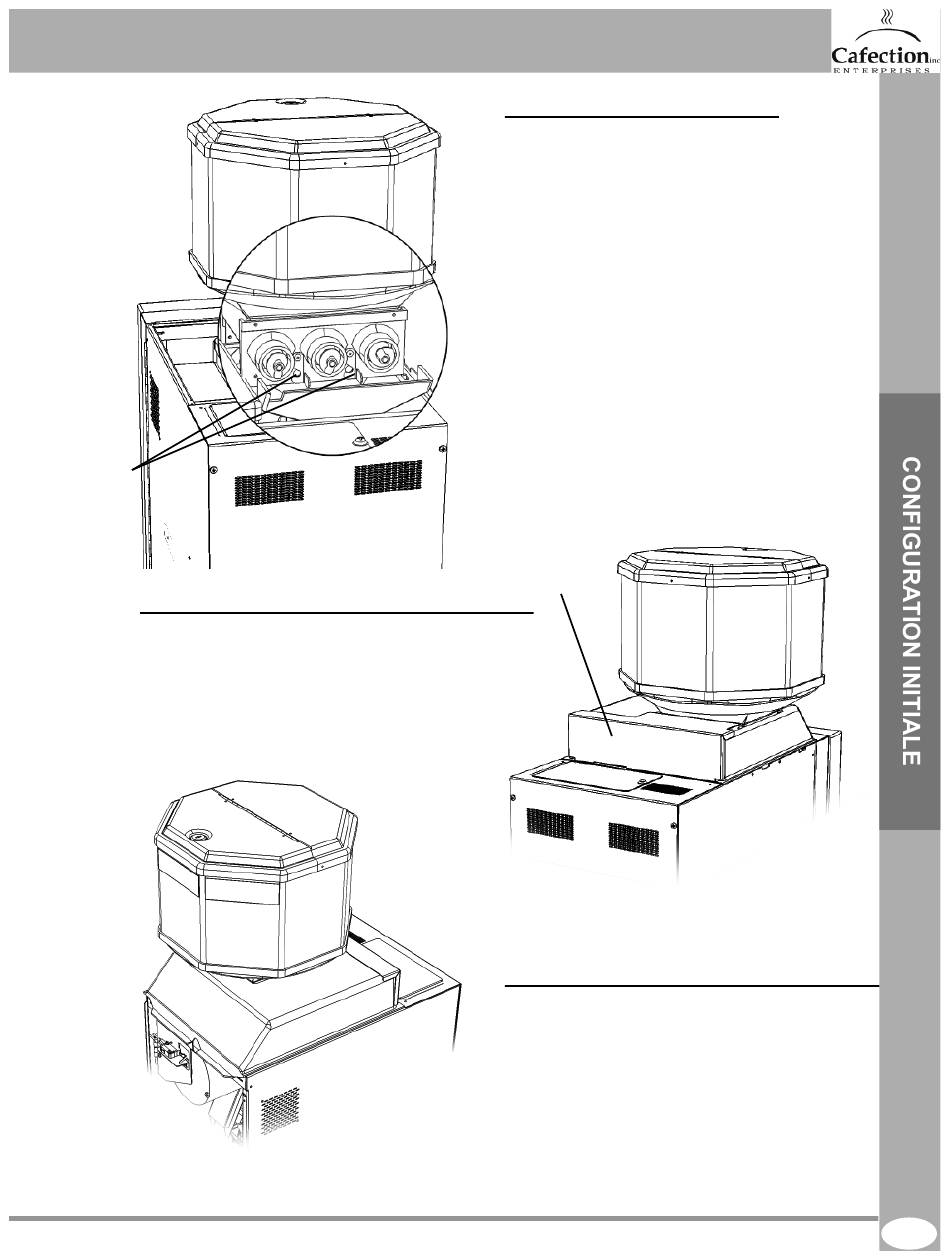 Cafection inc
ENTERPRISES

CONFIGURATION INITIALE